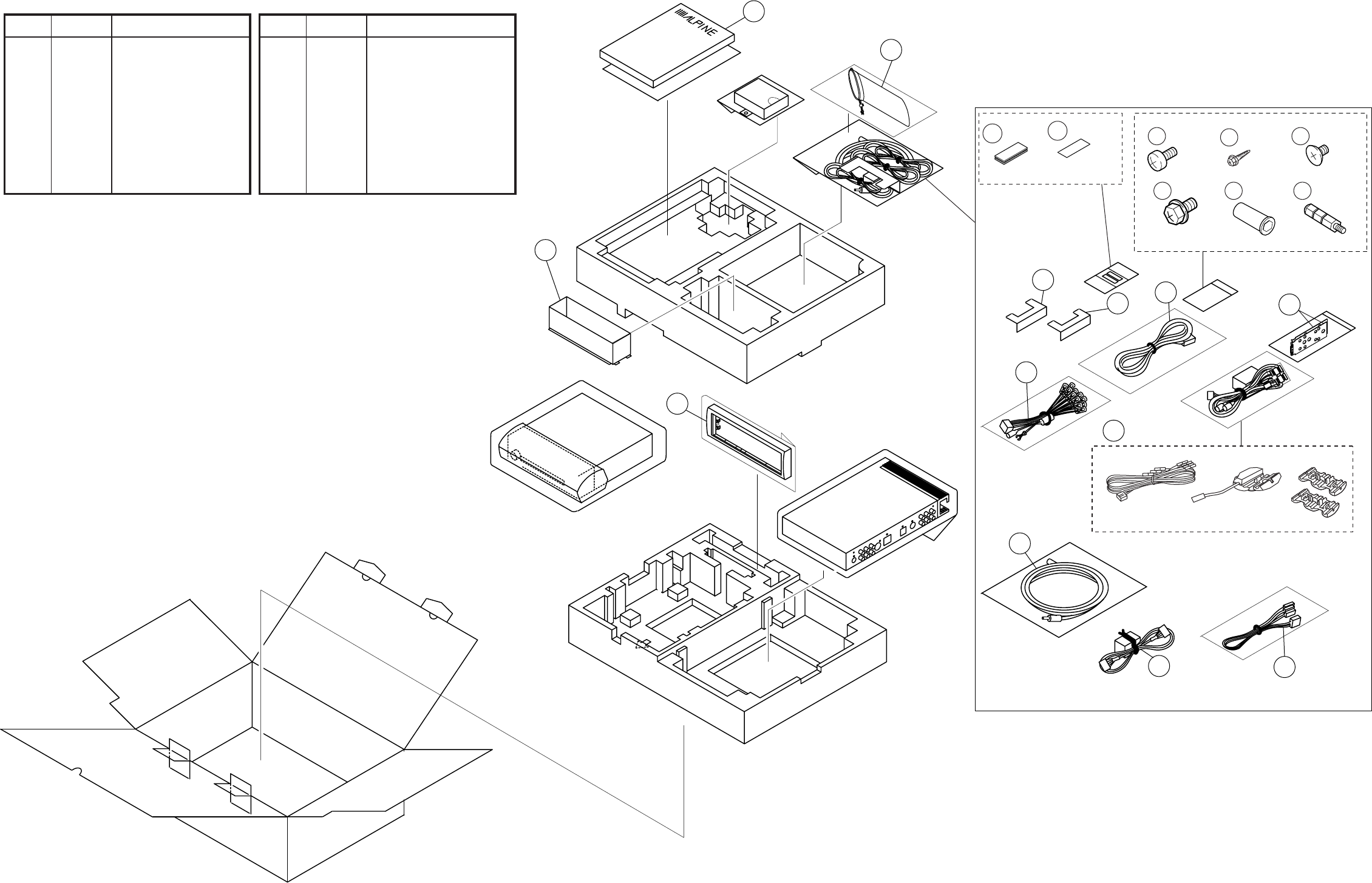 ALPINE