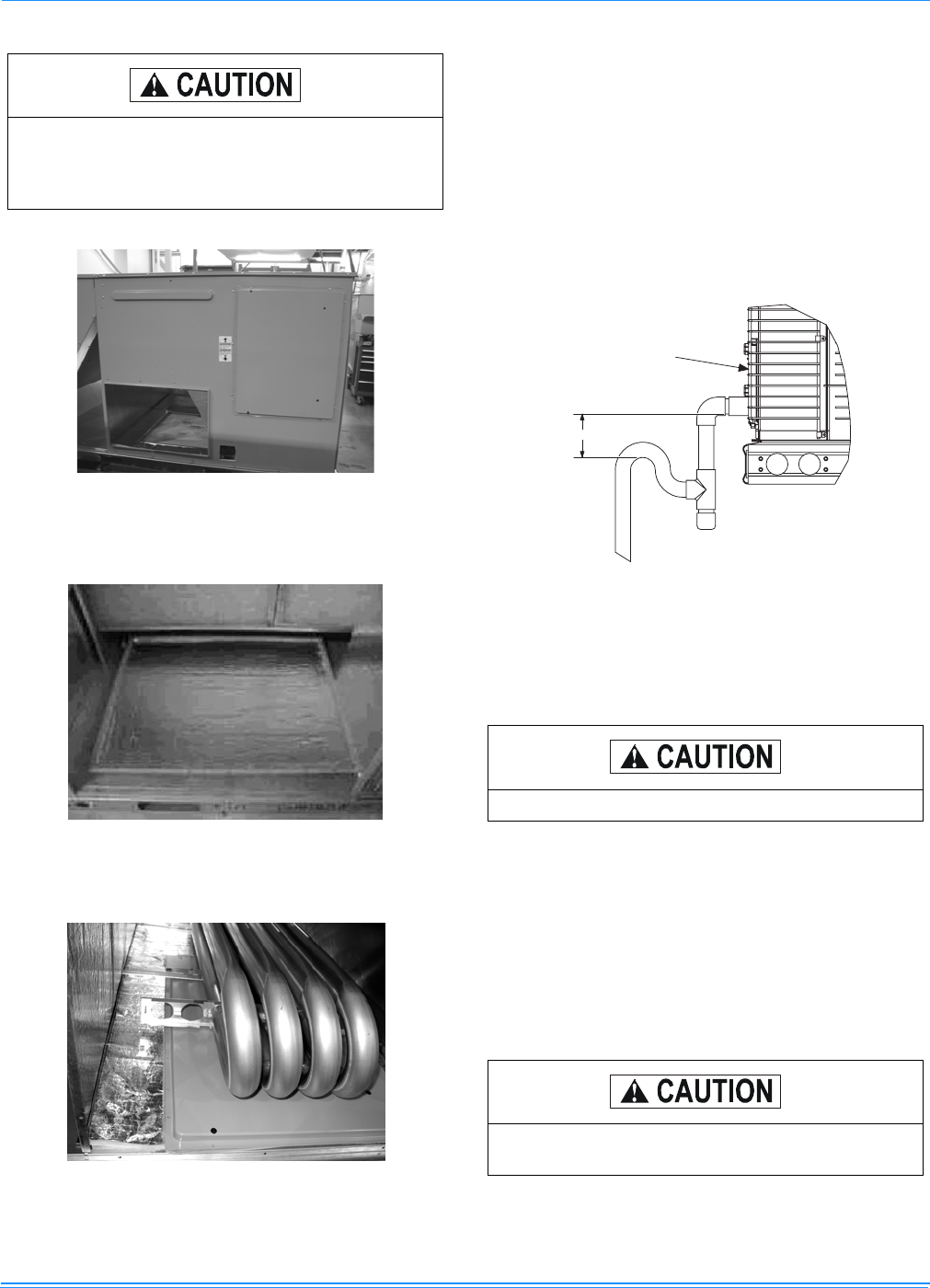 CAUTION

CAUTION

CAUTION