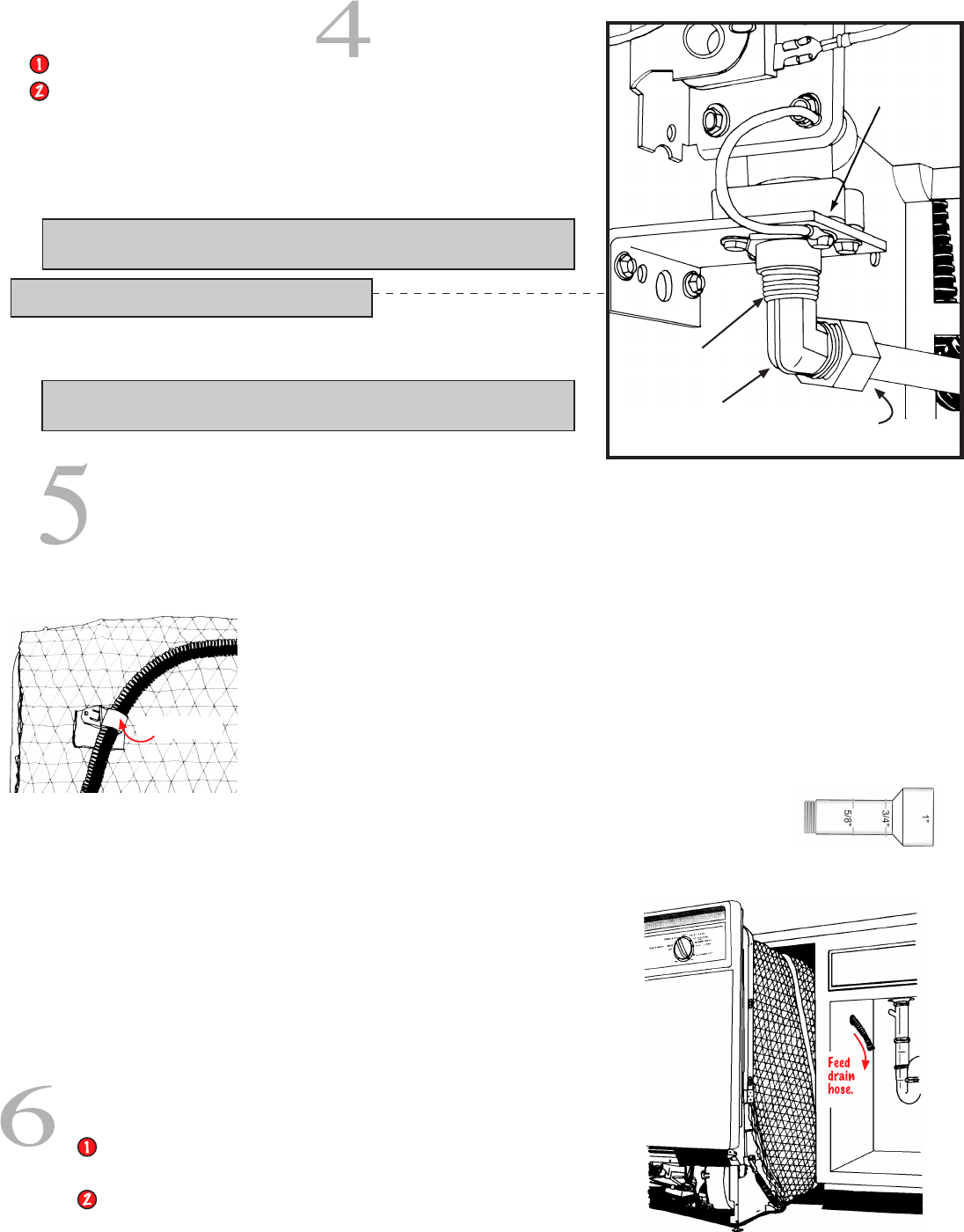 4

1

2

5

5/8"

3/4"

1"

Feed drain hose.

6

1

2