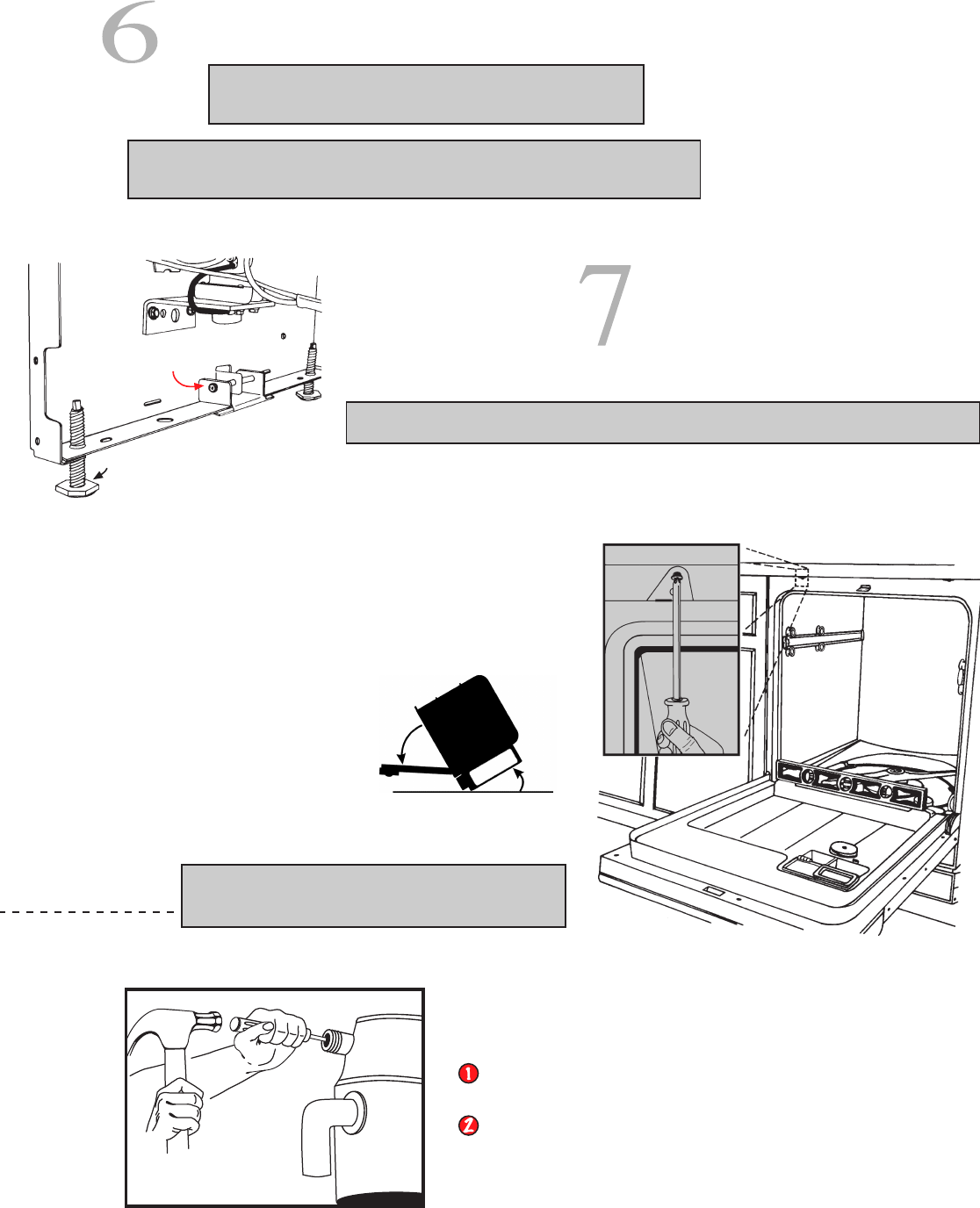 6

7

1

2