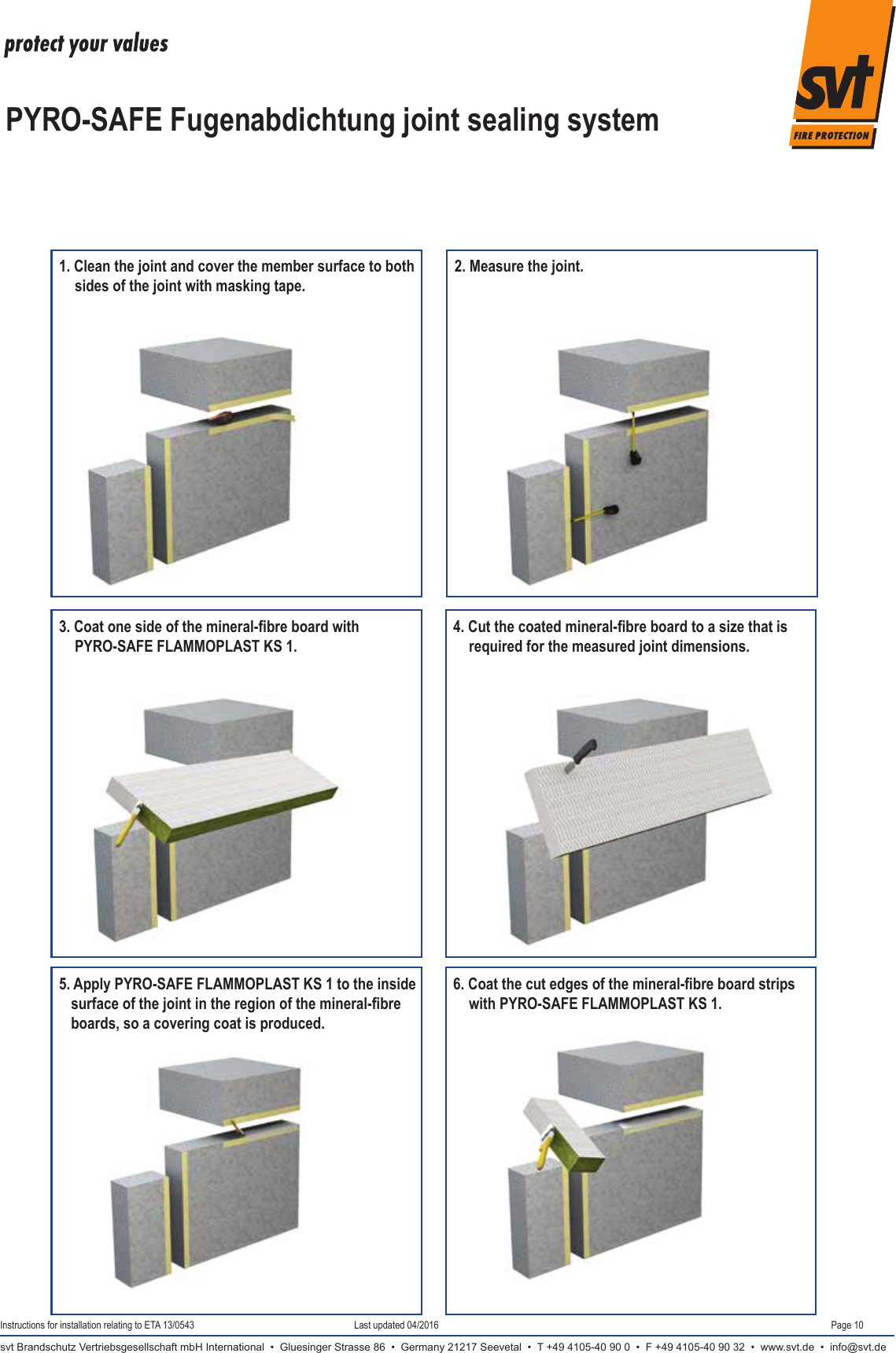 protect your values

svt
FIRE PROTECTION

PYRO-SAFE Fugenabdichtung joint sealing system

1. Clean the joint and cover the member surface to both sides of the joint with masking tape.

2. Measure the joint.

3. Coat one side of the mineral-fibre board with PYRO-SAFE FLAMMOPLAST KS 1.

4. Cut the coated mineral-fibre board to a size that is required for the measured joint dimensions.

5. Apply PYRO-SAFE FLAMMOPLAST KS 1 to the inside surface of the joint in the region of the mineral-fibre boards, so a covering coat is produced.

6. Coat the cut edges of the mineral-fibre board strips with PYRO-SAFE FLAMMOPLAST KS 1.

Instructions for installation relating to ETA 13/0543 Last updated 04/2016 Page 10

svt Brandschutz Vertriebsgesellschaft mbH International • Gluesinger Strasse 86 • Germany 21217 Seevetal • T +49 4105-40 90 0 • F +49 4105-40 90 32 • www.svt.de • info@svt.de