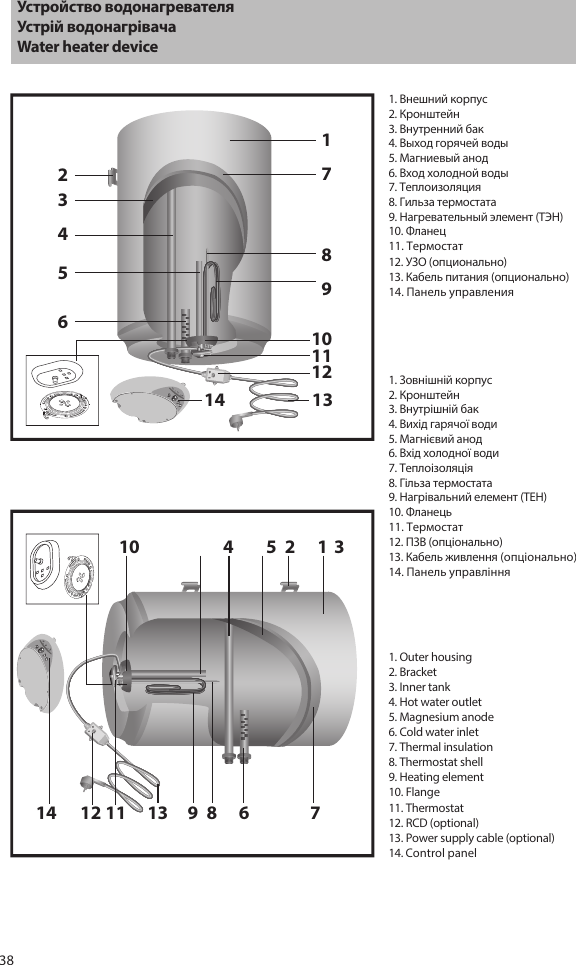 Устройство водонагревателя
Устрій водонагрівача
Water heater device

1
2
7
3
4
8
5
9
6
10
11
12
14
13

1. Внешний корпус
2. Кронштейн
3. Внутренний бак
4. Выход горячей воды
5. Магниевый анод
6. Вход холодной воды
7. Теплоизоляция
8. Гильза термостата
9. Нагревательный элемент (ТЭН)
10. Фланец
11. Термостат
12. УЗО (опционально)
13. Кабель питания (опционально)
14. Панель управления

1. Зовнішній корпус
2. Кронштейн
3. Внутрішній бак
4. Вихід гарячої води
5. Магнієвий анод
6. Вхід холодної води
7. Теплоізоляція
8. Гільза термостата
9. Нагрівальний елемент (ТЕН)
10. Фланець
11. Термостат
12. ПЗВ (опціонально)
13. Кабель живлення (опціонально)
14. Панель управління

10
4
5
2
1
3
14
12
11
13
9
8
6
7

1. Outer housing
2. Bracket
3. Inner tank
4. Hot water outlet
5. Magnesium anode
6. Cold water inlet
7. Thermal insulation
8. Thermostat shell
9. Heating element
10. Flange
11. Thermostat
12. RCD (optional)
13. Power supply cable (optional)
14. Control panel

38