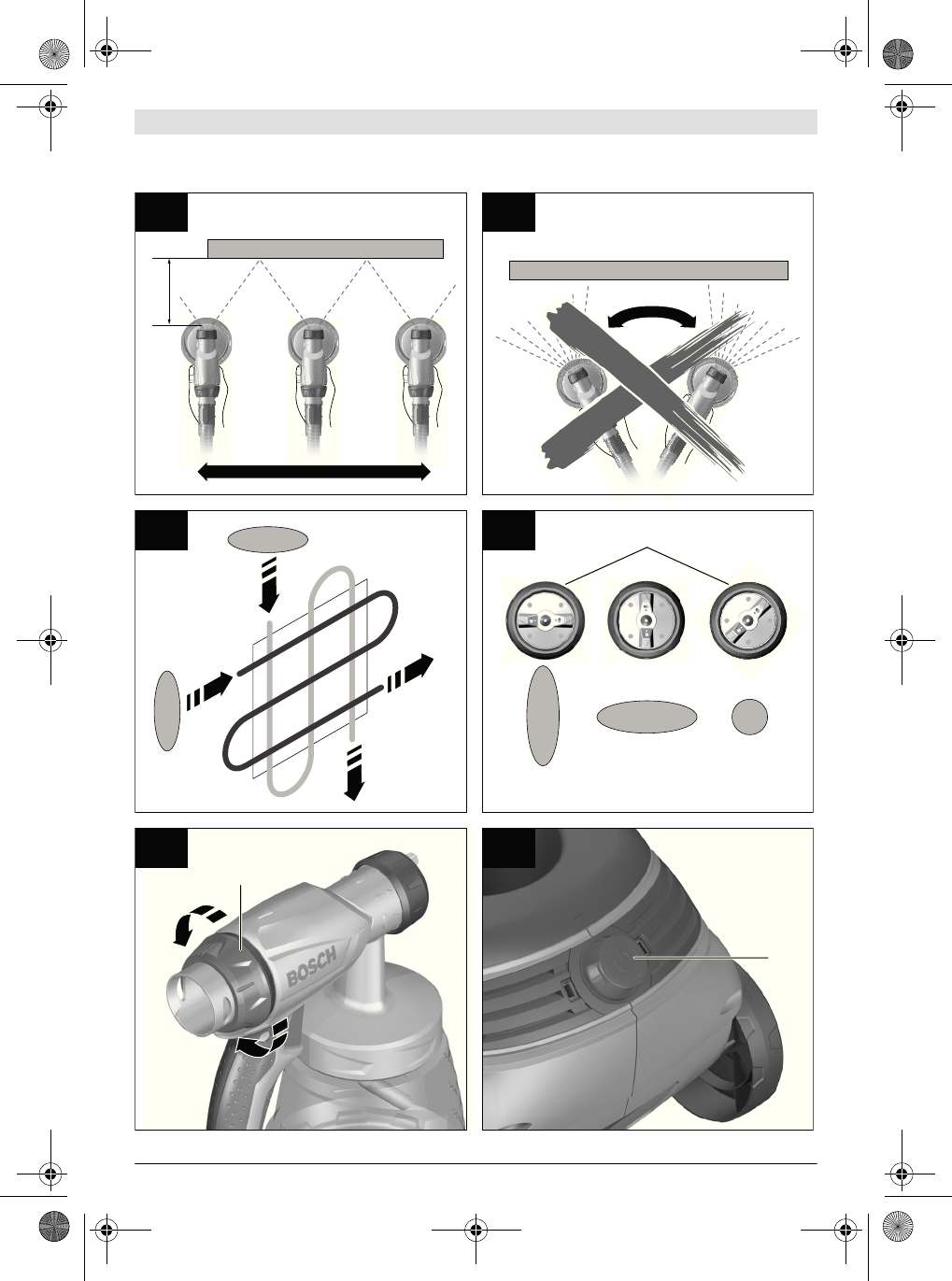 BOSCH