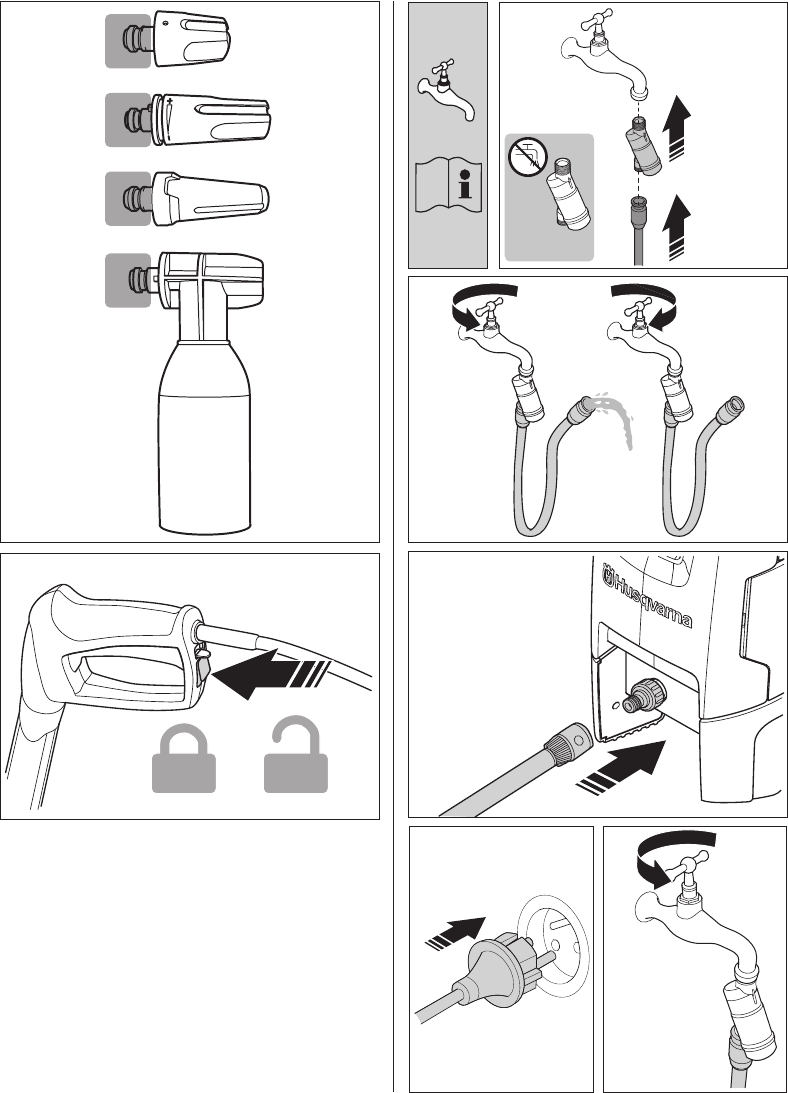 Husqvarna