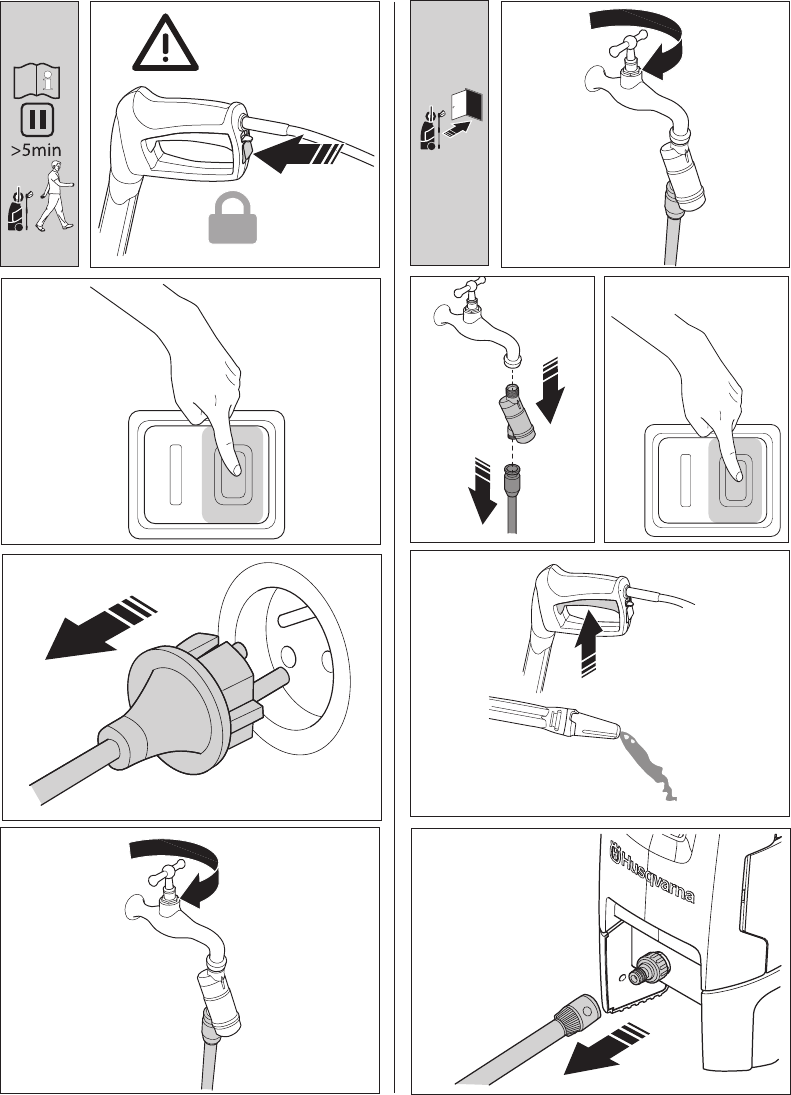 >5min

Husqvarna