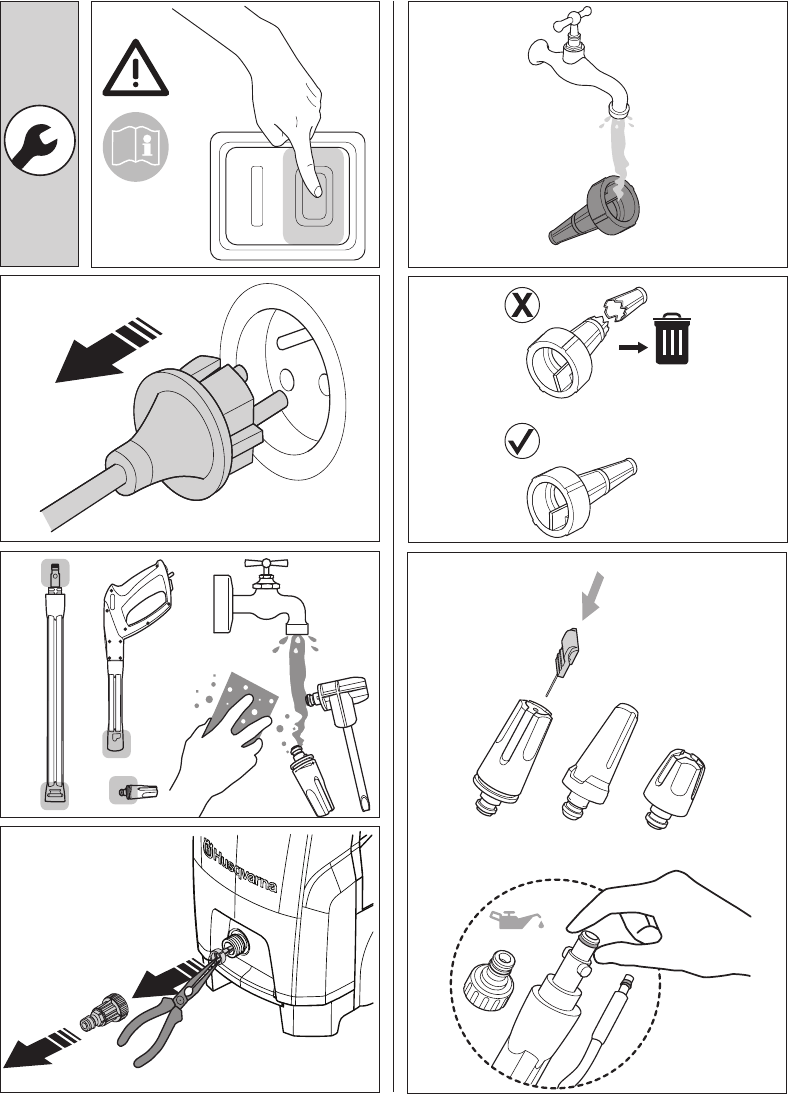 Husqvarna