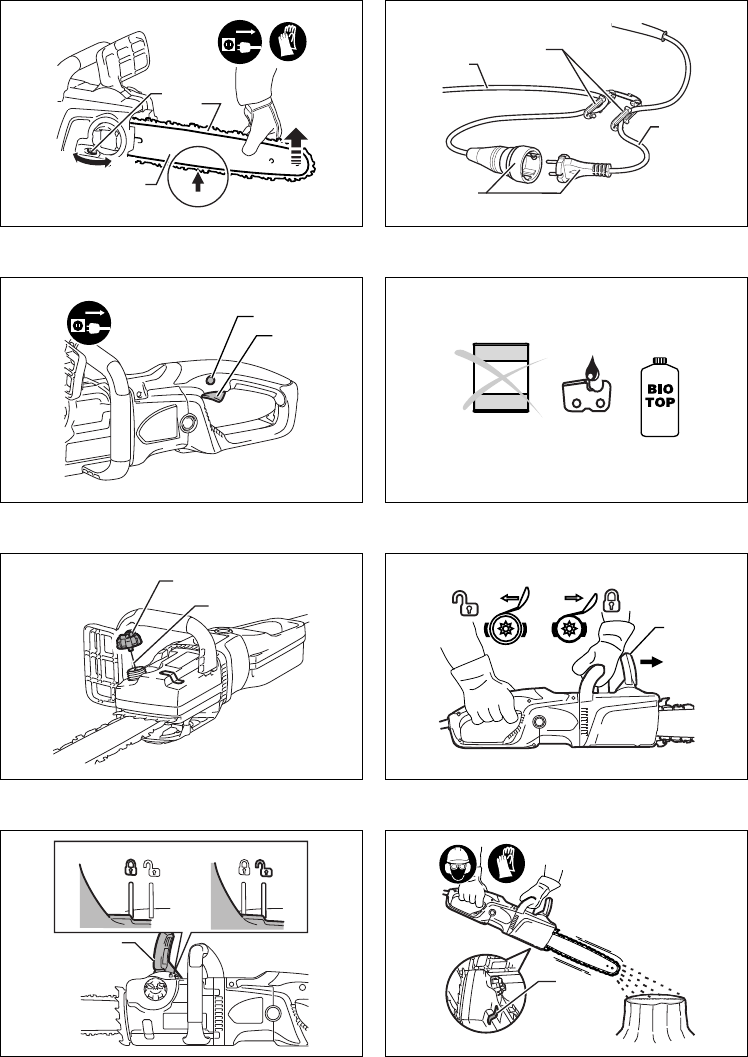 BIO TOP