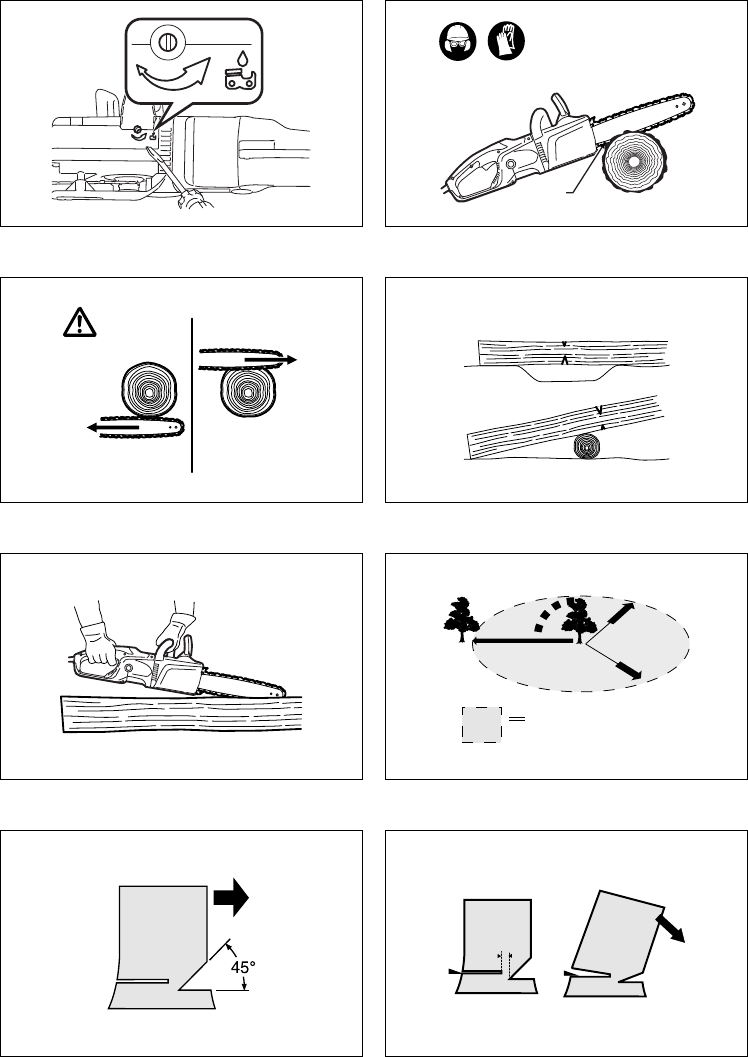 45°