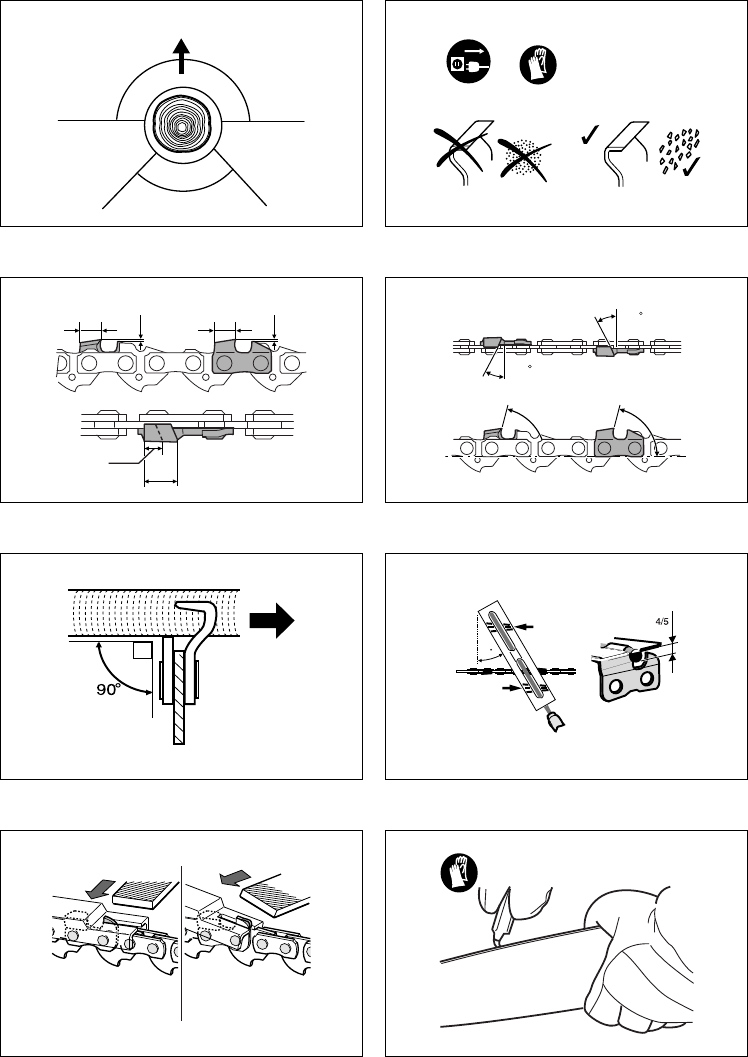 90°

4/5