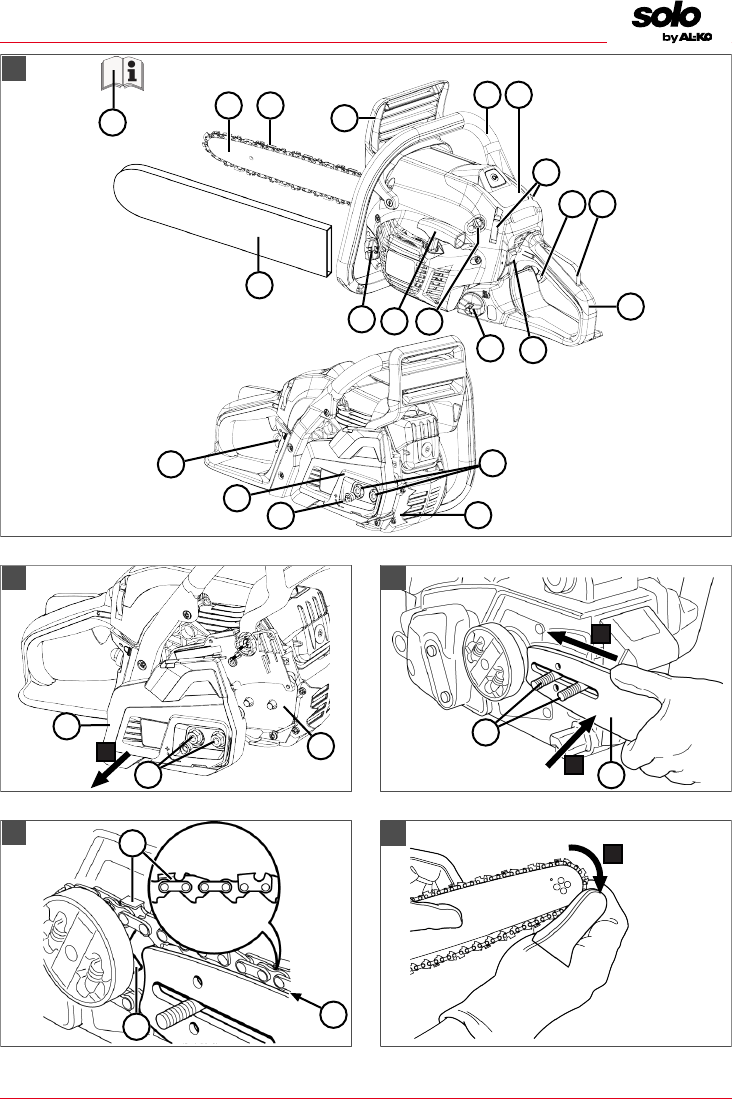 solo
by AL-KO