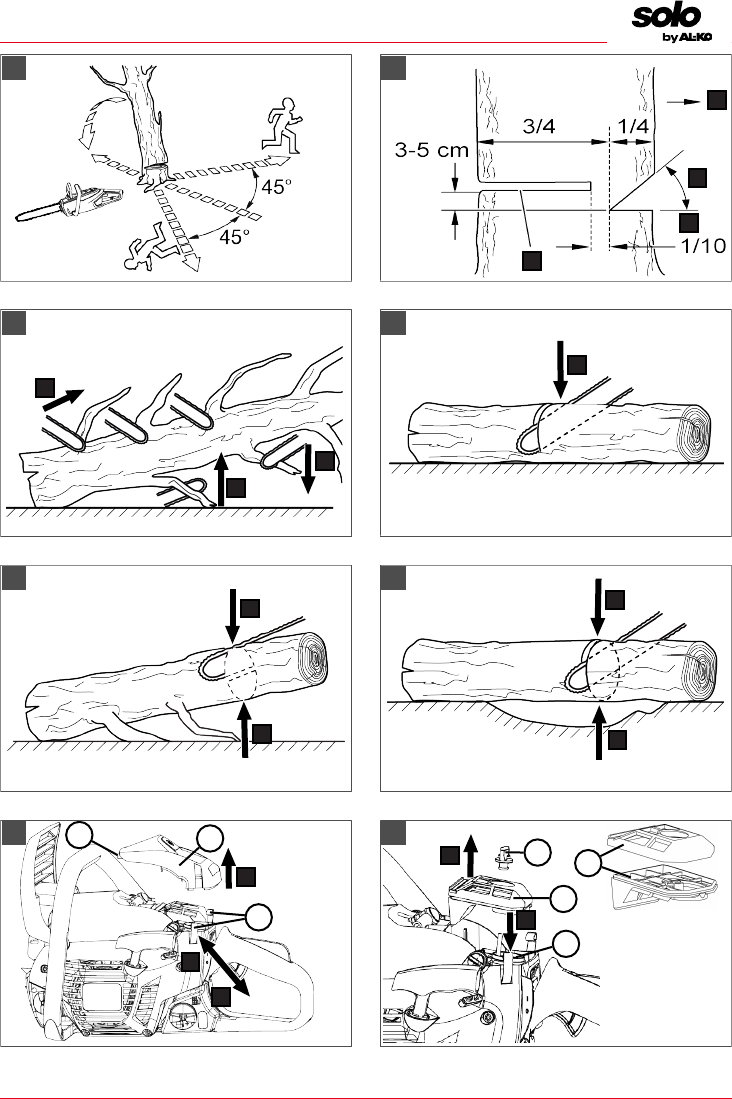 solo by AL-KO

45°
45°

3/4
1/4
3-5 cm
1/10