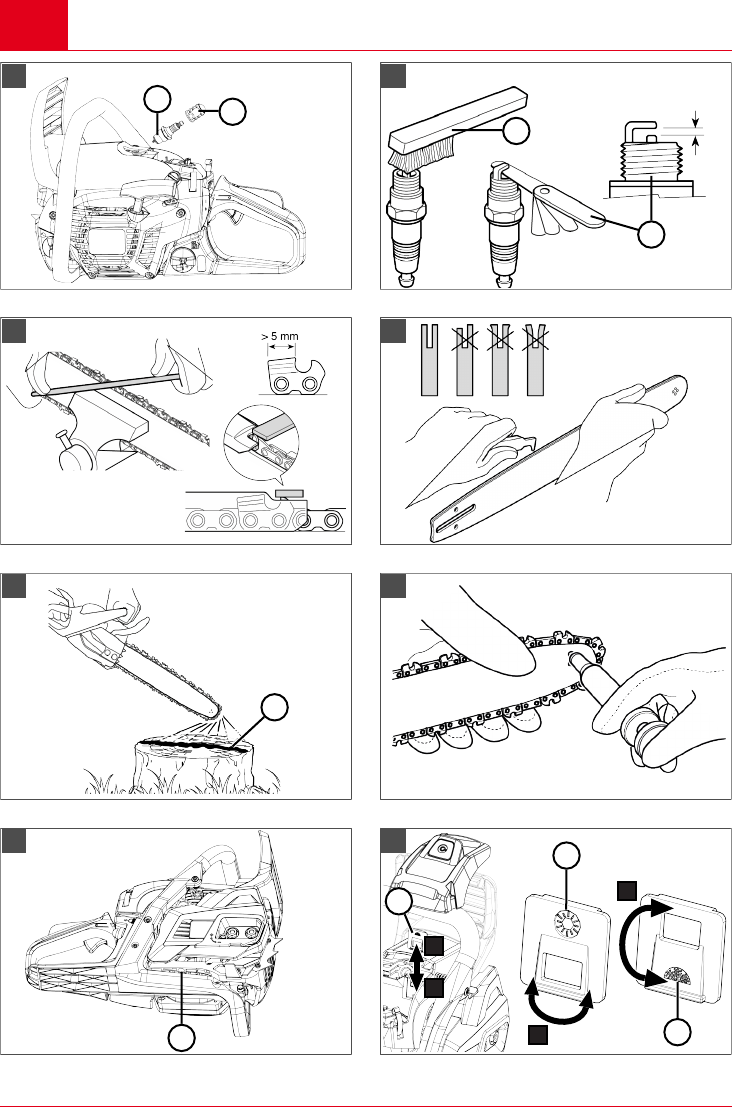 > 5 mm