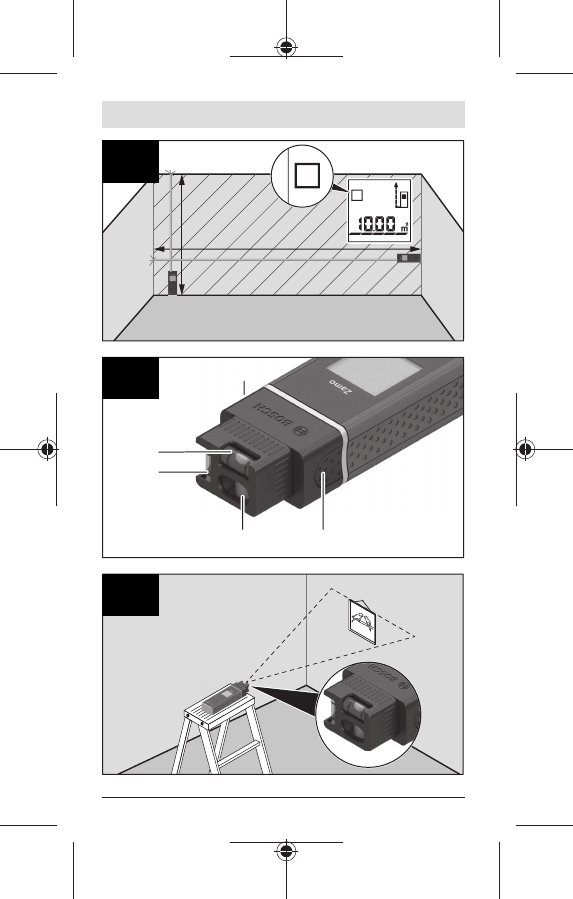 10.00 m

BOSCH
Zamo

BOSCH