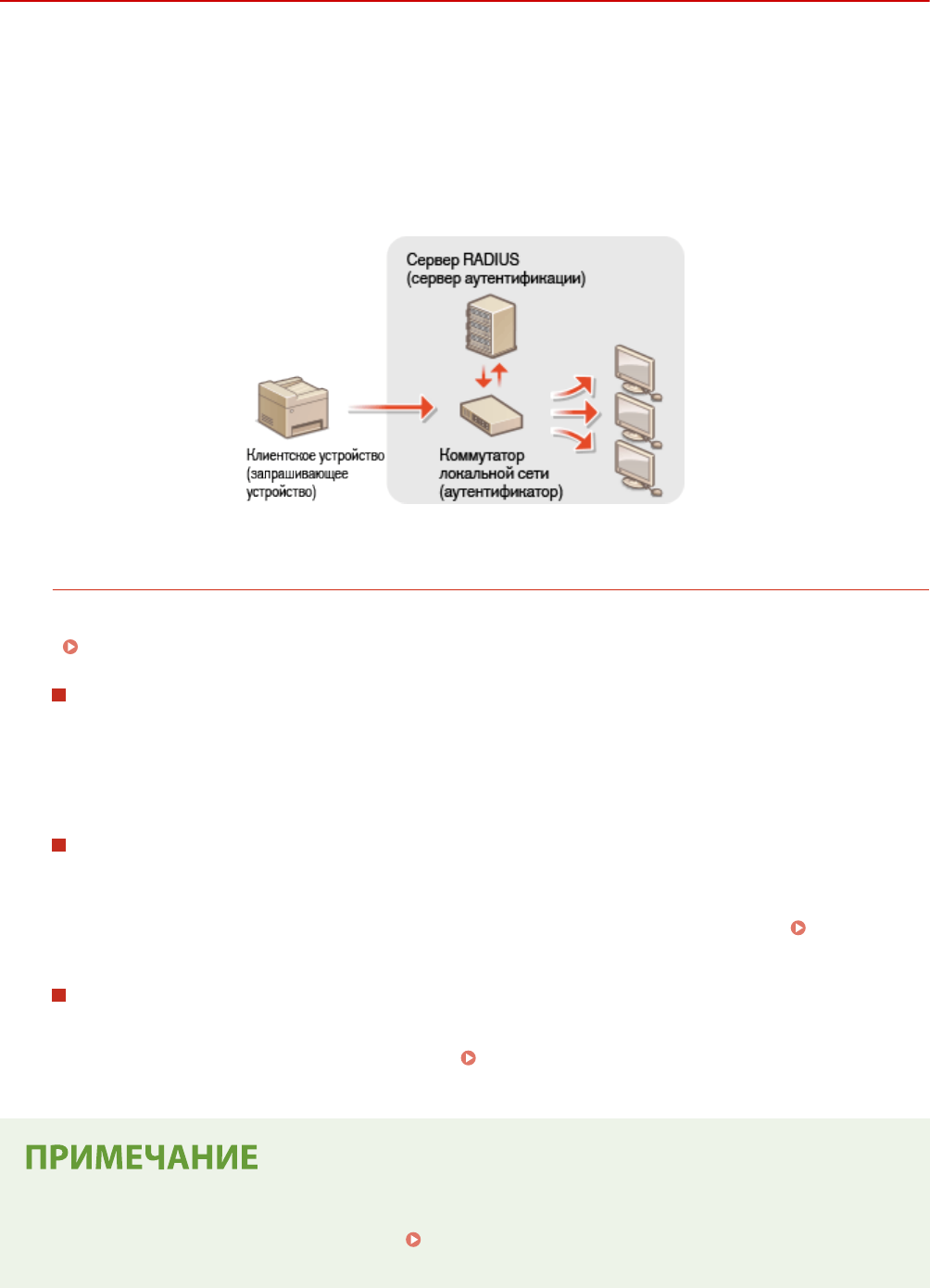 Сервер RADIUS
(сервер аутентификации)

Клиентское устройство
(запрашивающее
устройство)

Коммутатор
локальной сети
(аутентификатор)

ПРИМЕЧАНИЕ