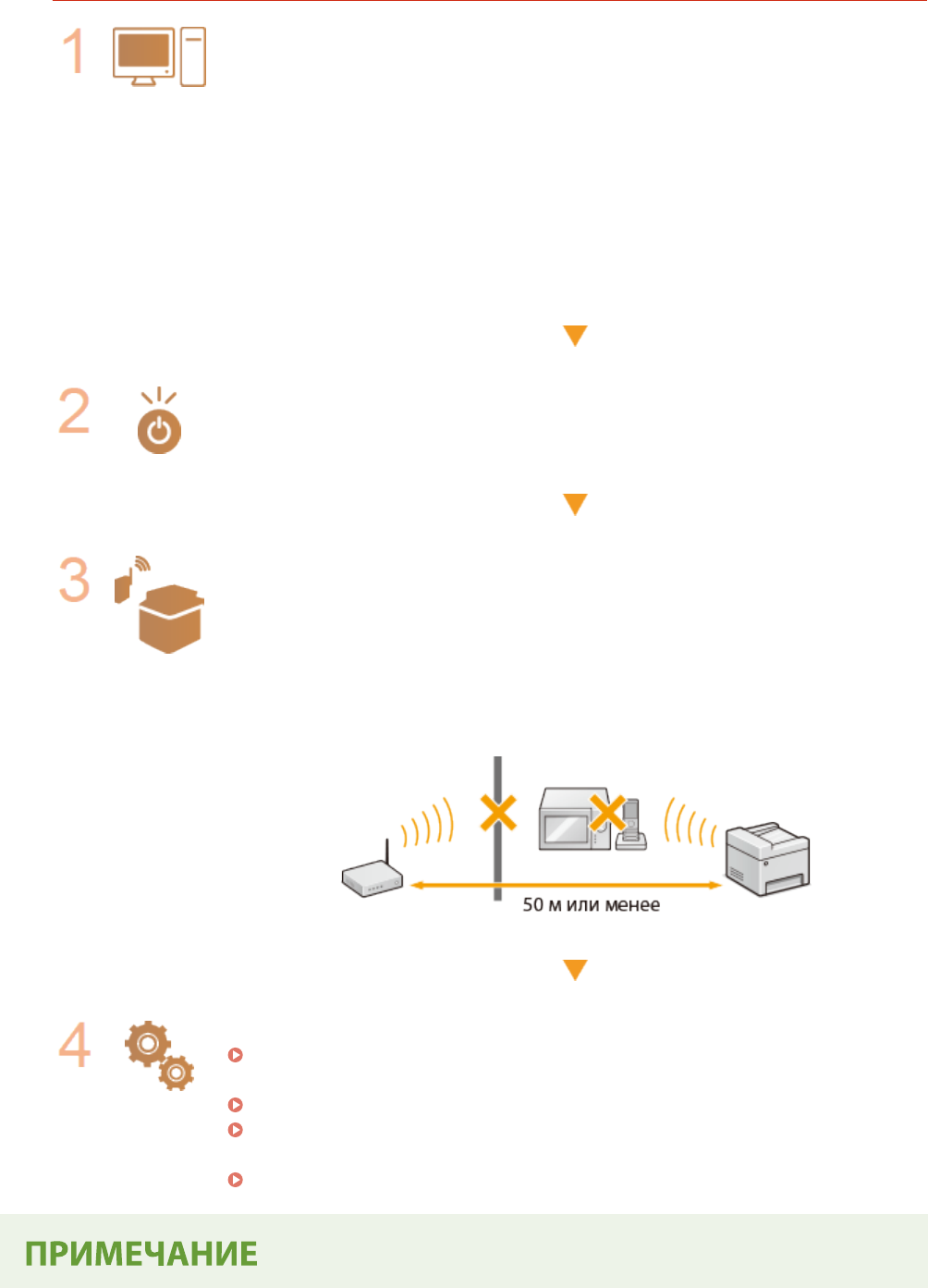 1

2

3

50 м или менее

4

ПРИМЕЧАНИЕ