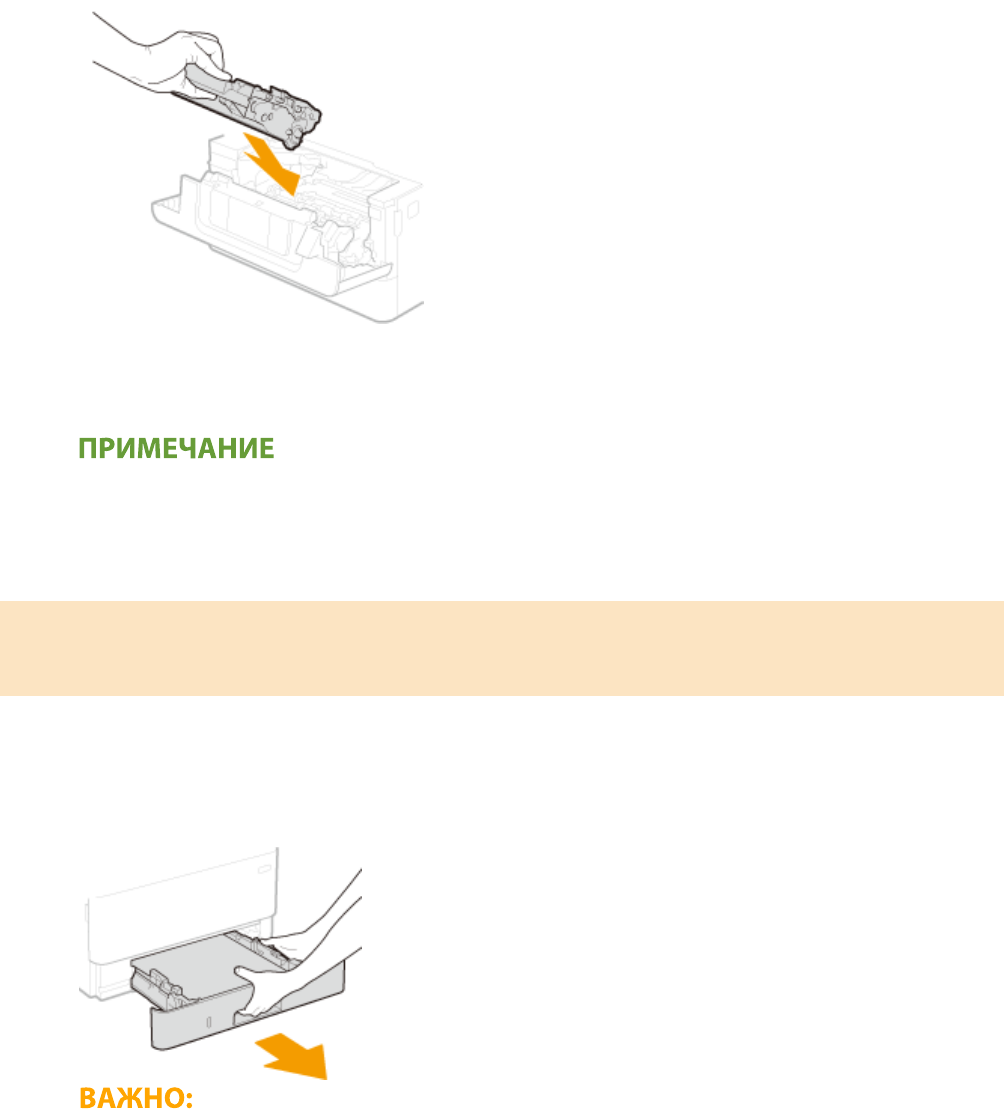 ПРИМЕЧАНИЕ

ВАЖНО: