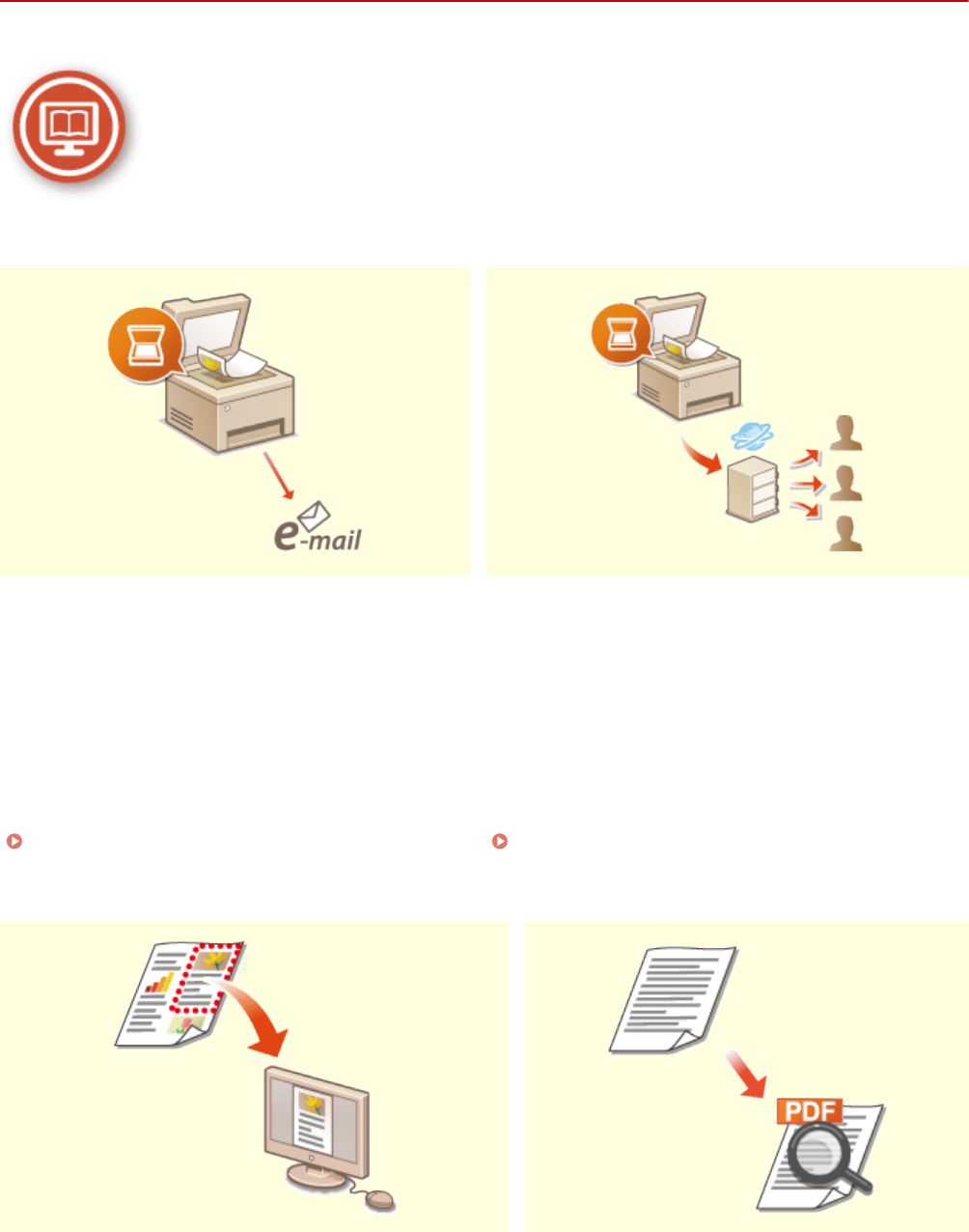 e-mail

PDF