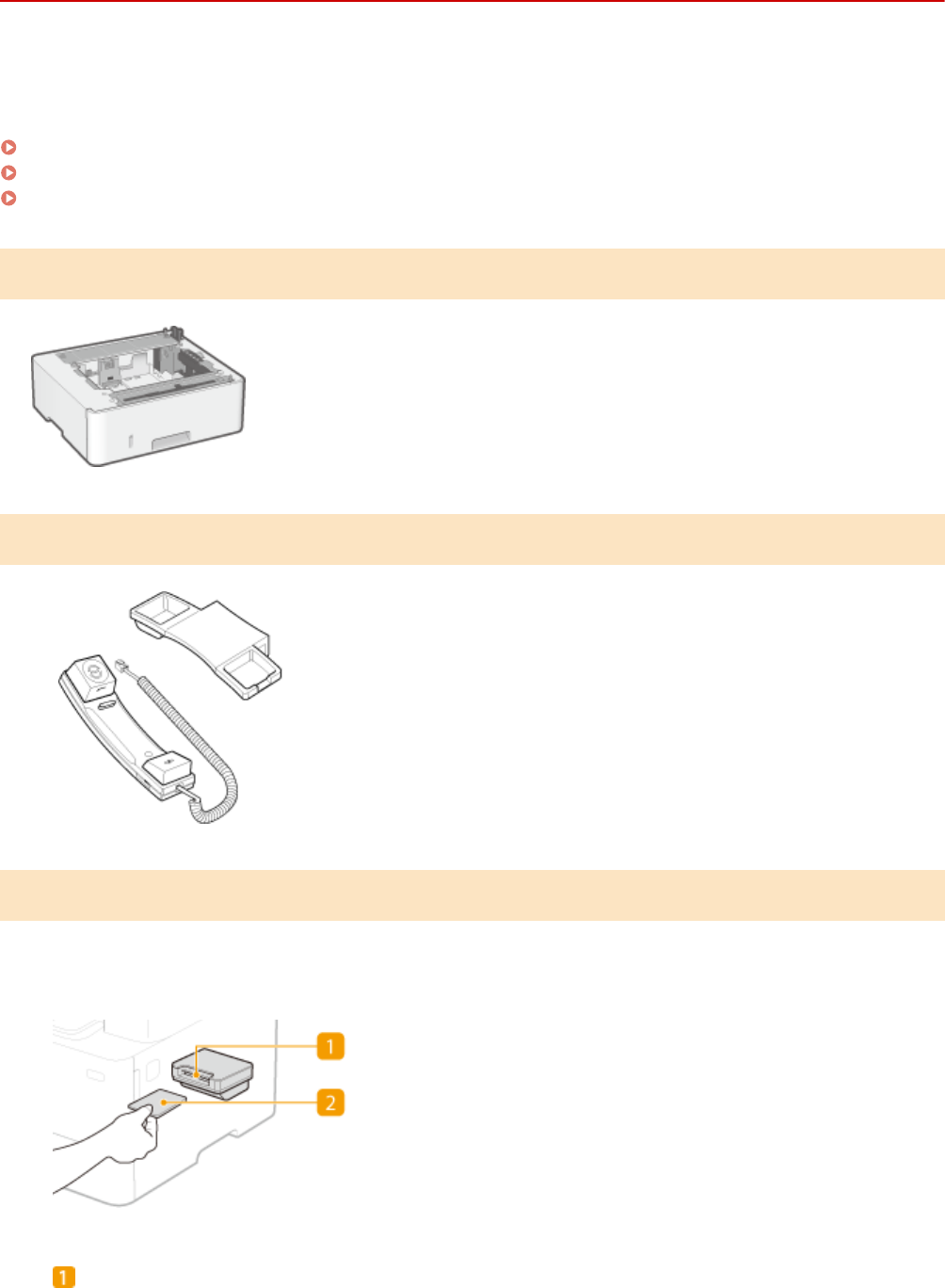 1

2

1