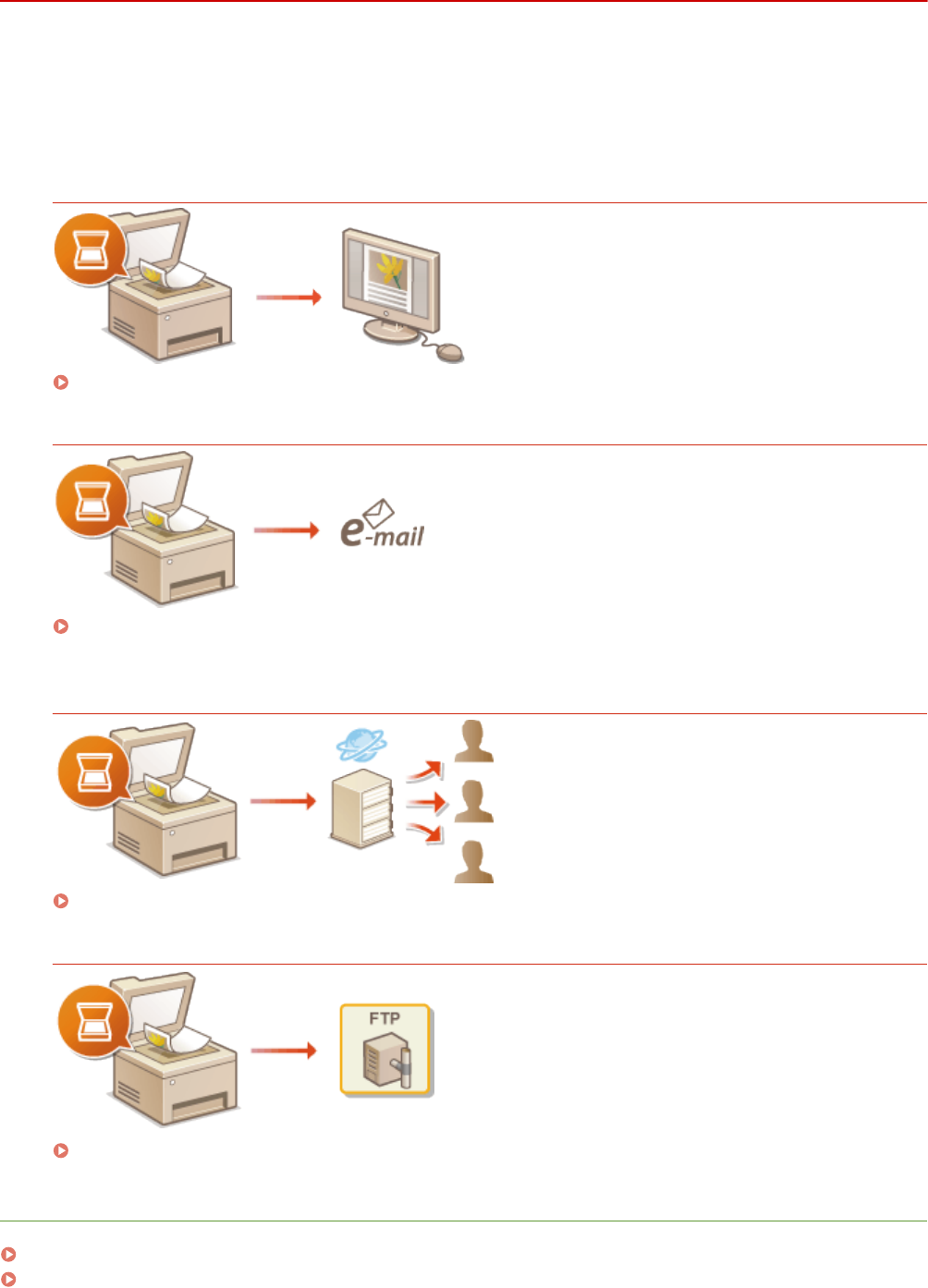 e-mail

FTP