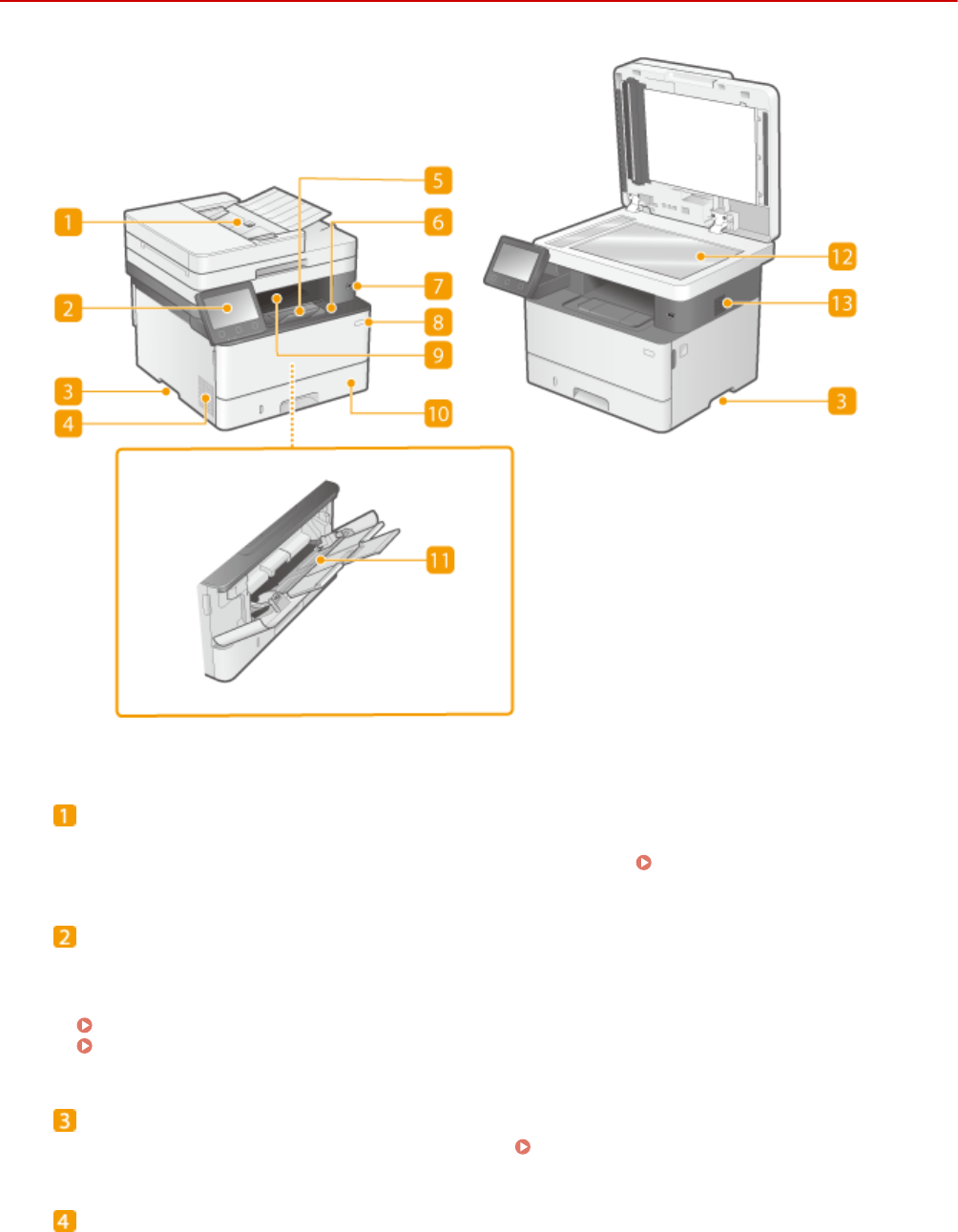 1
2
3
4
5
6
7
8
9
10
11
12
13
3

1

2

3

4