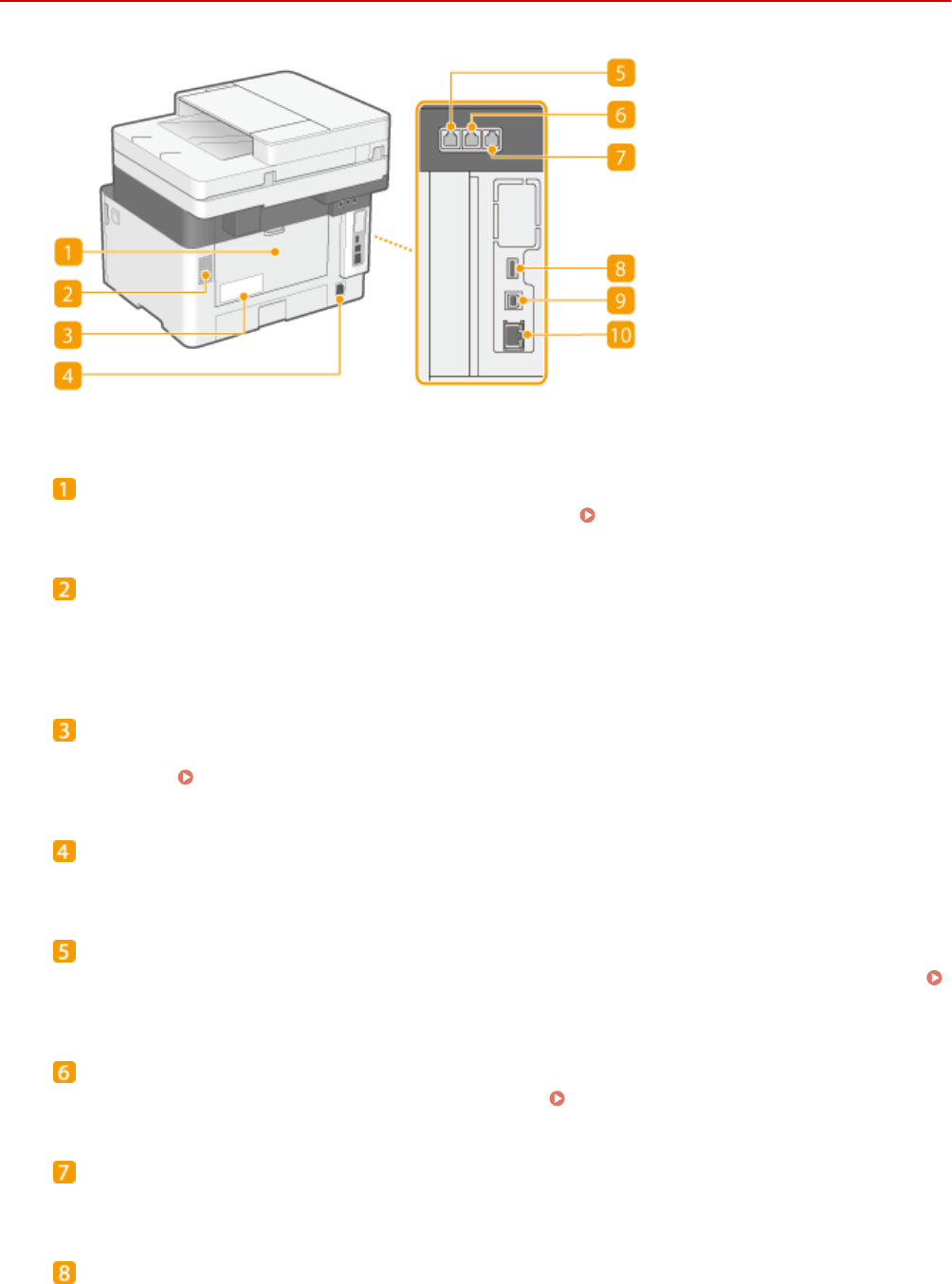 1

2

3

4

5

6

7

8

9

10

1

2

3

4

5

6

7

8