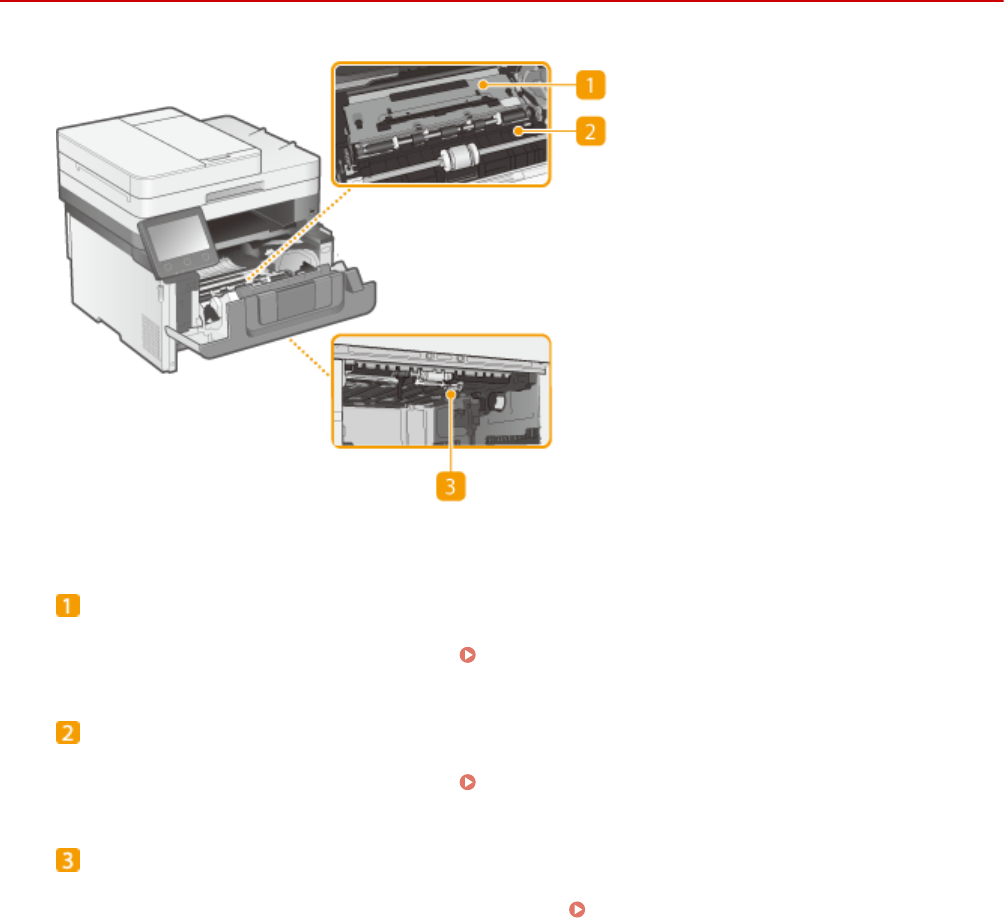 1

2

3

1

2

3