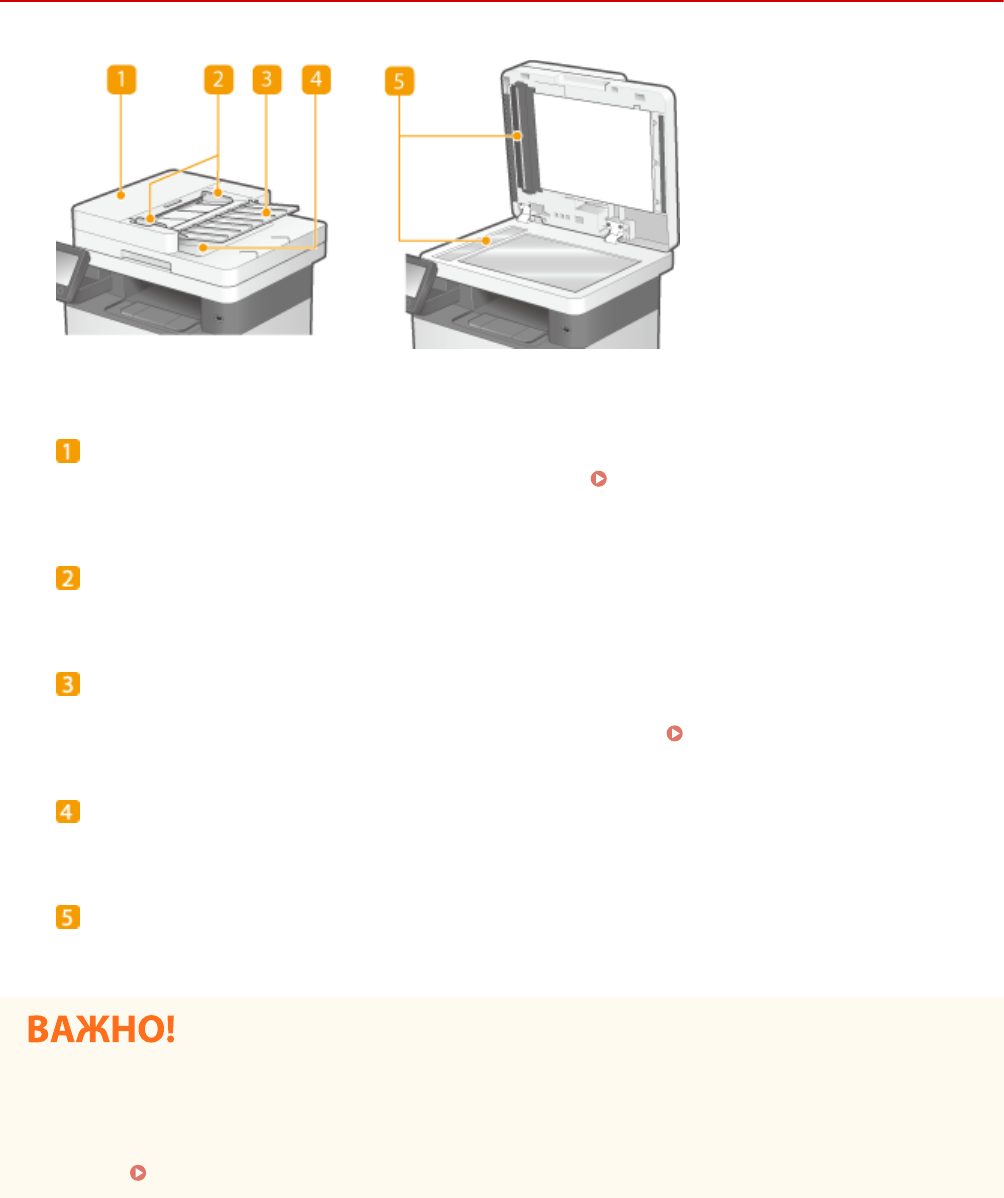 1

2

3

4

5

1

2

3

4

5

ВАЖНО!