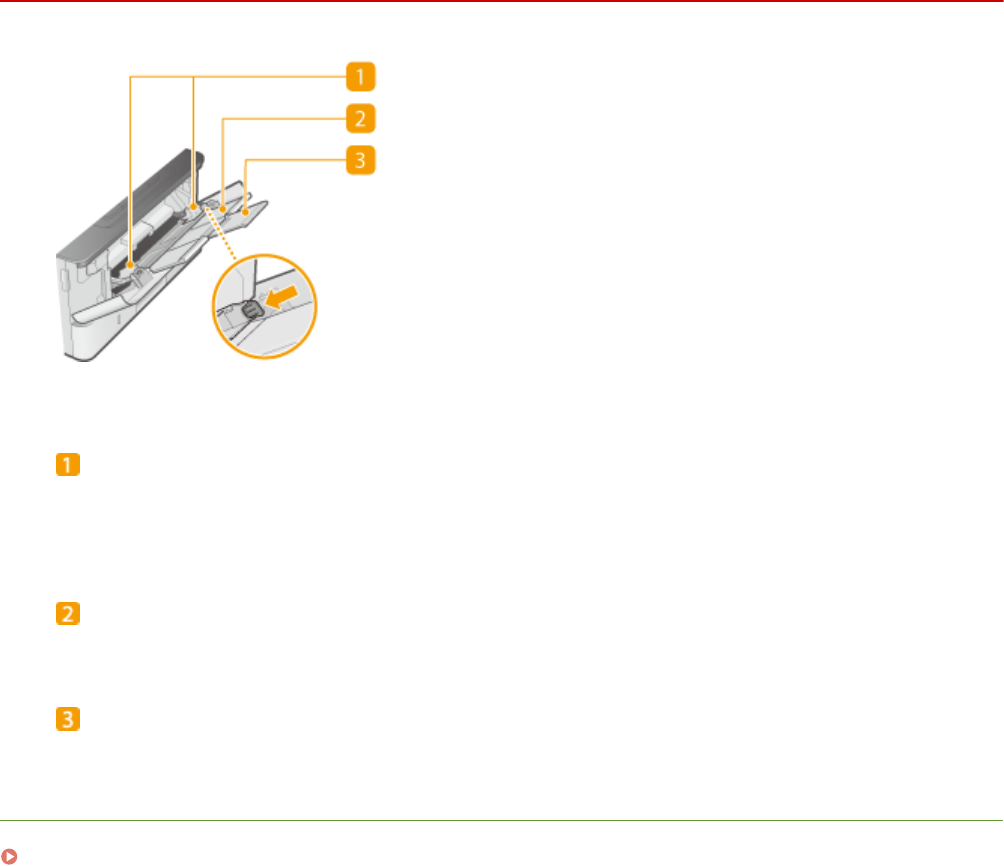 1
2
3

1

2

3