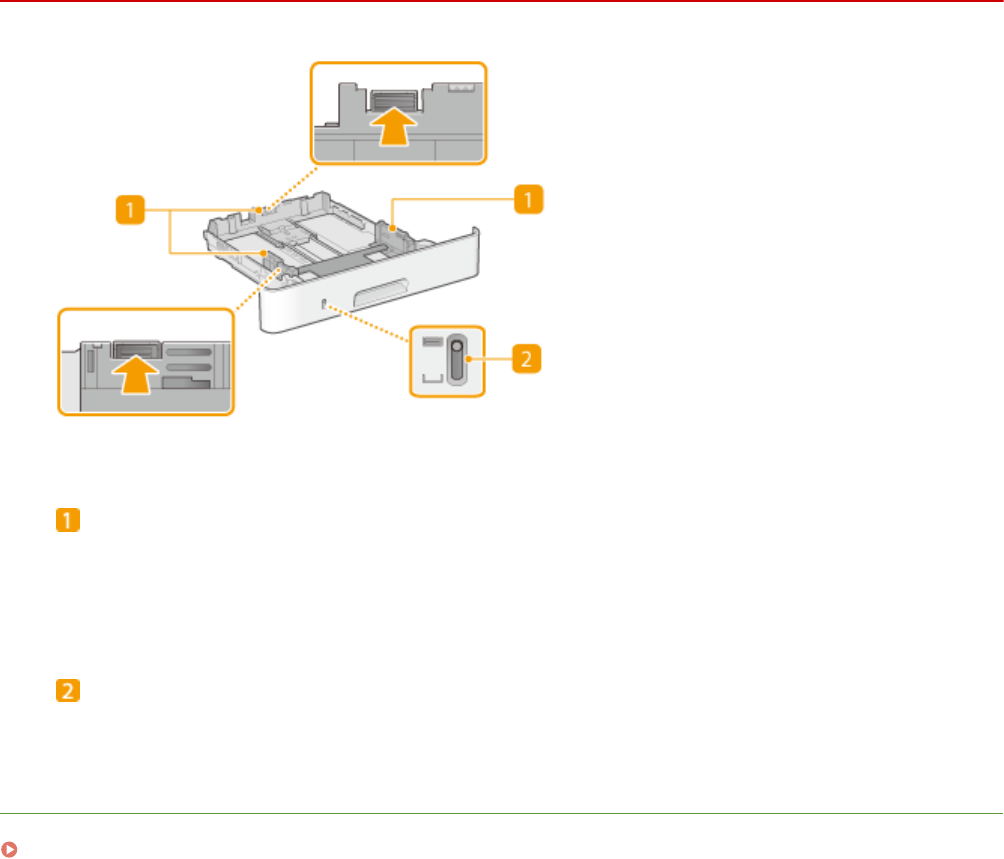 1

1

2

1

2