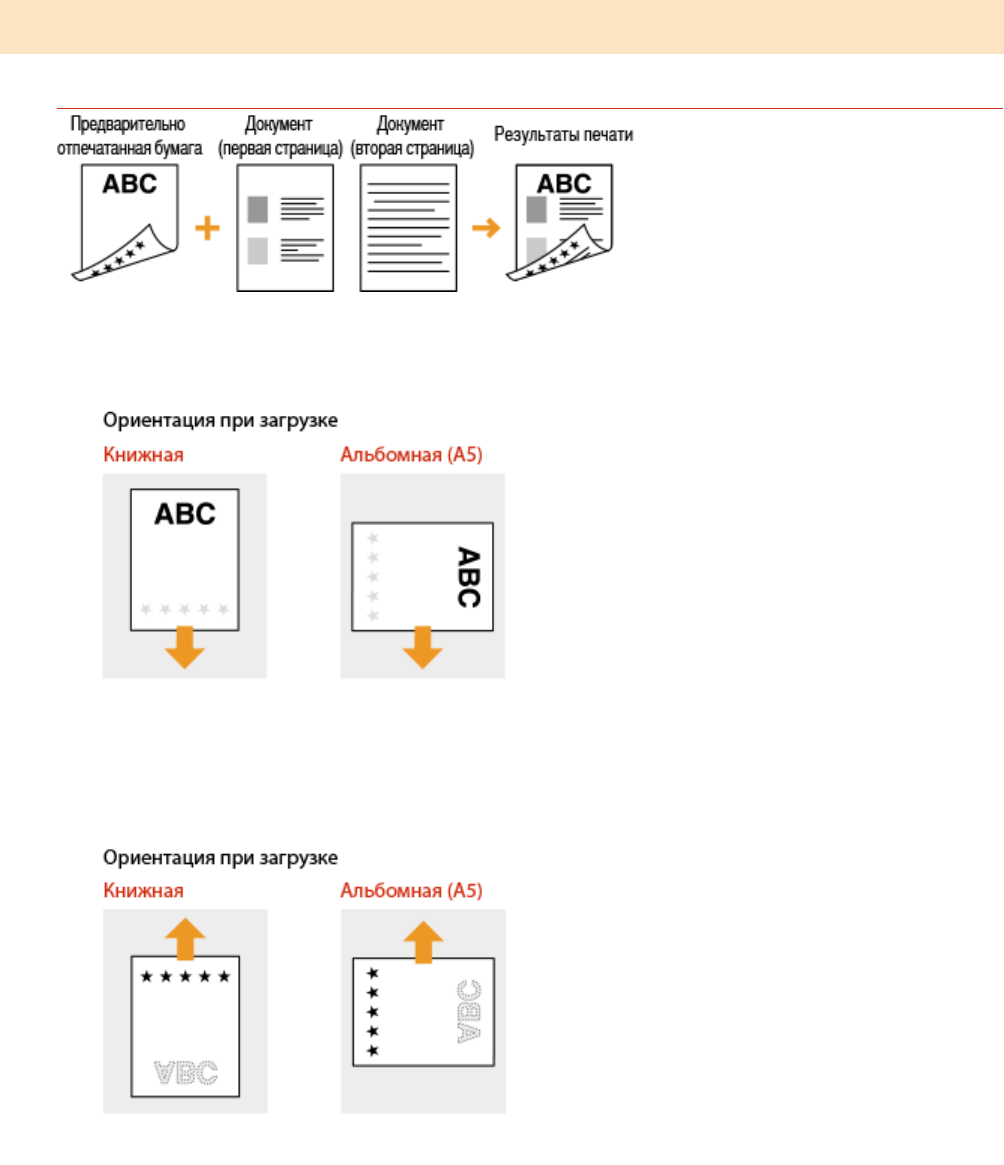 Предварительно отпечатанная бумага

Документ (первая страница)

Документ (вторая страница)

Результаты печати

ABC

ABC

Ориентация при загрузке

Книжная

Альбомная (A5)

ABC

ABC

Ориентация при загрузке

Книжная

Альбомная (A5)

ABC

ABC