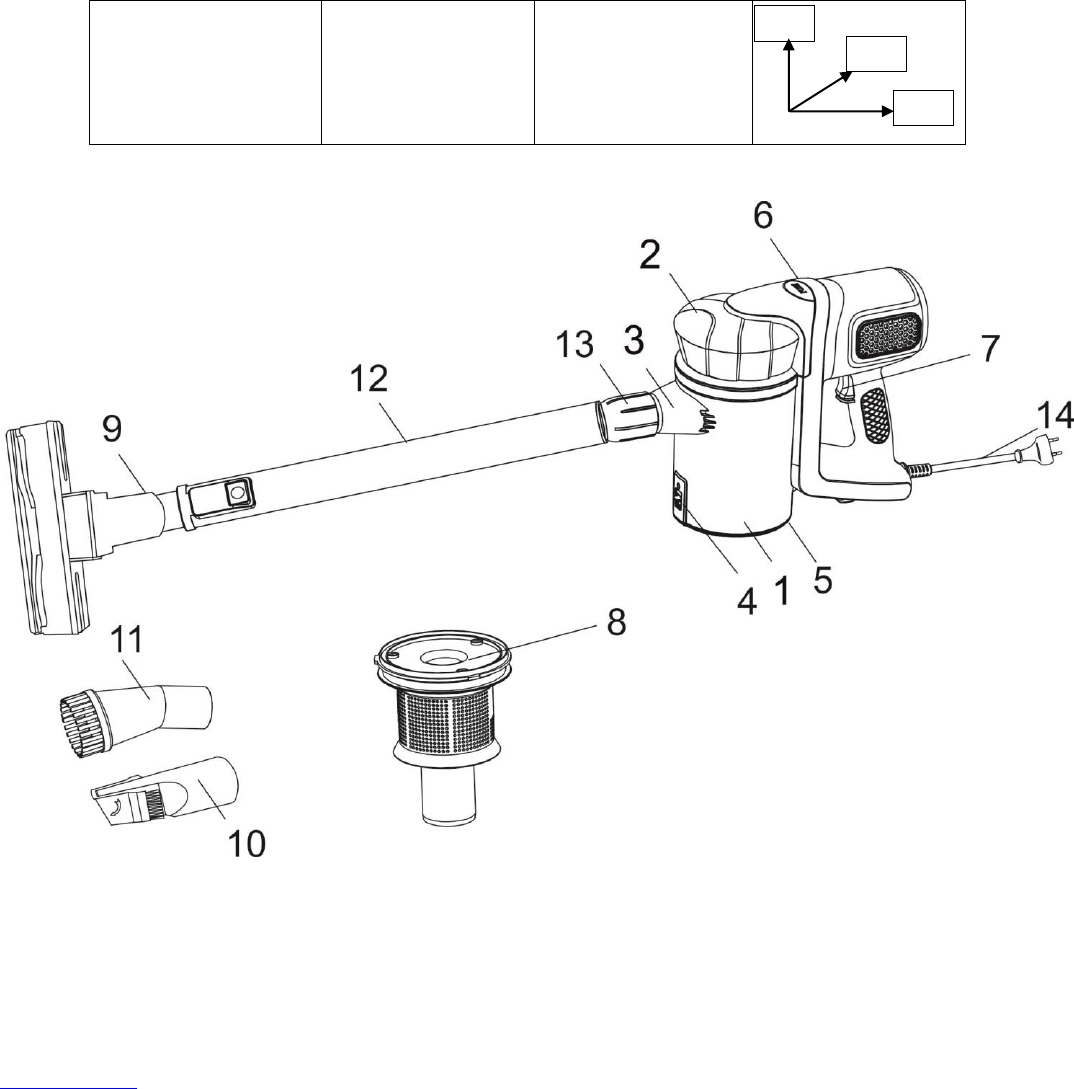 6
2
13
3
7
12
14
9
4
1
5
11
8
10