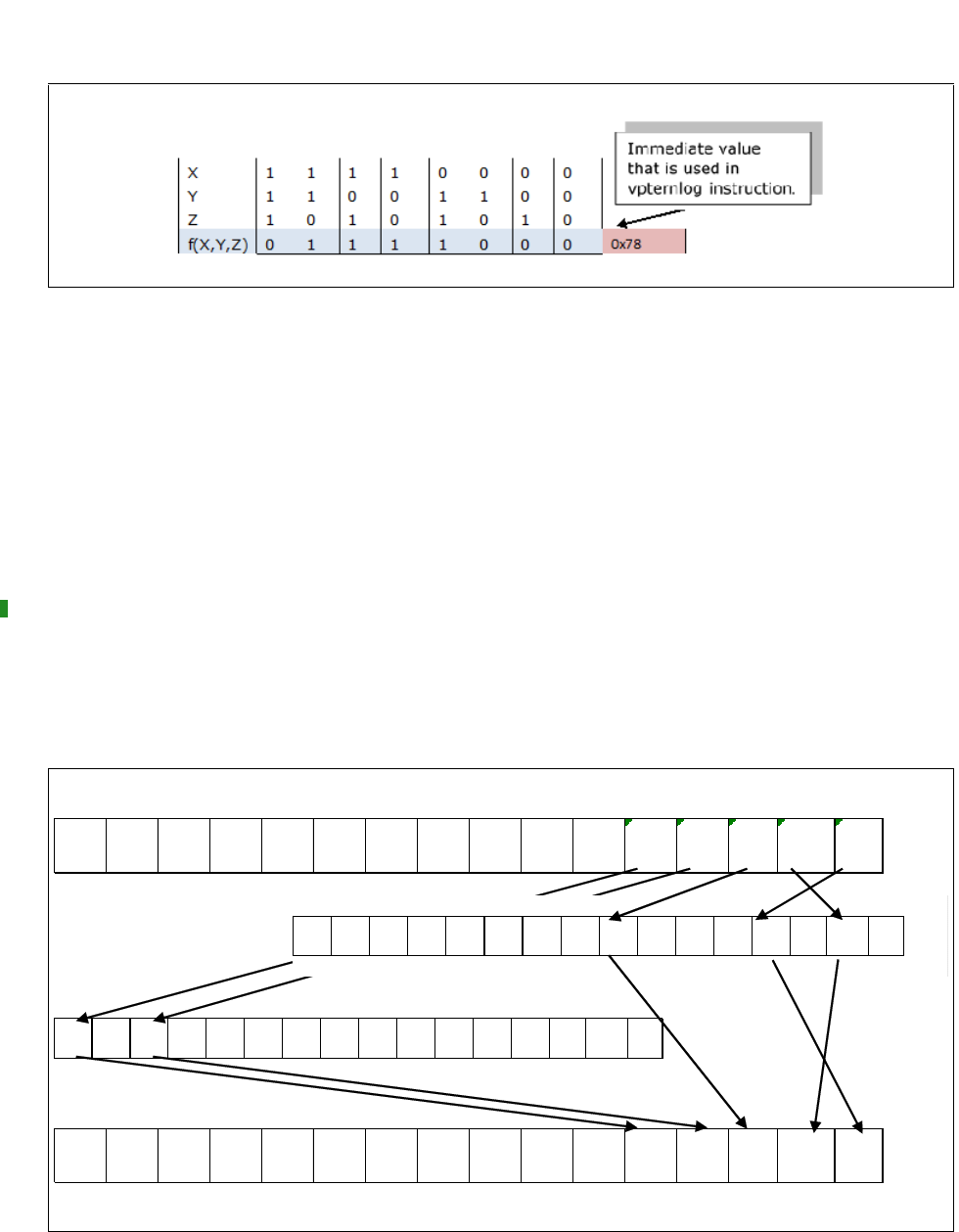 | X | 1 | 1 | 1 | 1 | 0 | 0 | 0 | 0 | |
|---|---|---|---|---|---|---|---|---|---|
| Y | 1 | 1 | 0 | 0 | 1 | 1 | 0 | 0 | |
| Z | 1 | 0 | 1 | 0 | 1 | 0 | 1 | 0 | |
| f(X,Y,Z) | 0 | 1 | 1 | 1 | 1 | 0 | 0 | 0 | 0x78 |

Immediate value that is used in vpternlog instruction.