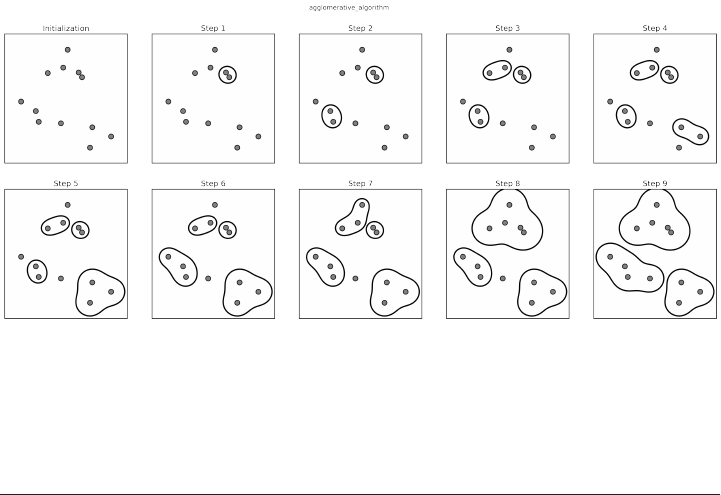 agglomerative_algorithm

Initialization

Step 1

Step 2

Step 3

Step 4

Step 5

Step 6

Step 7

Step 8

Step 9