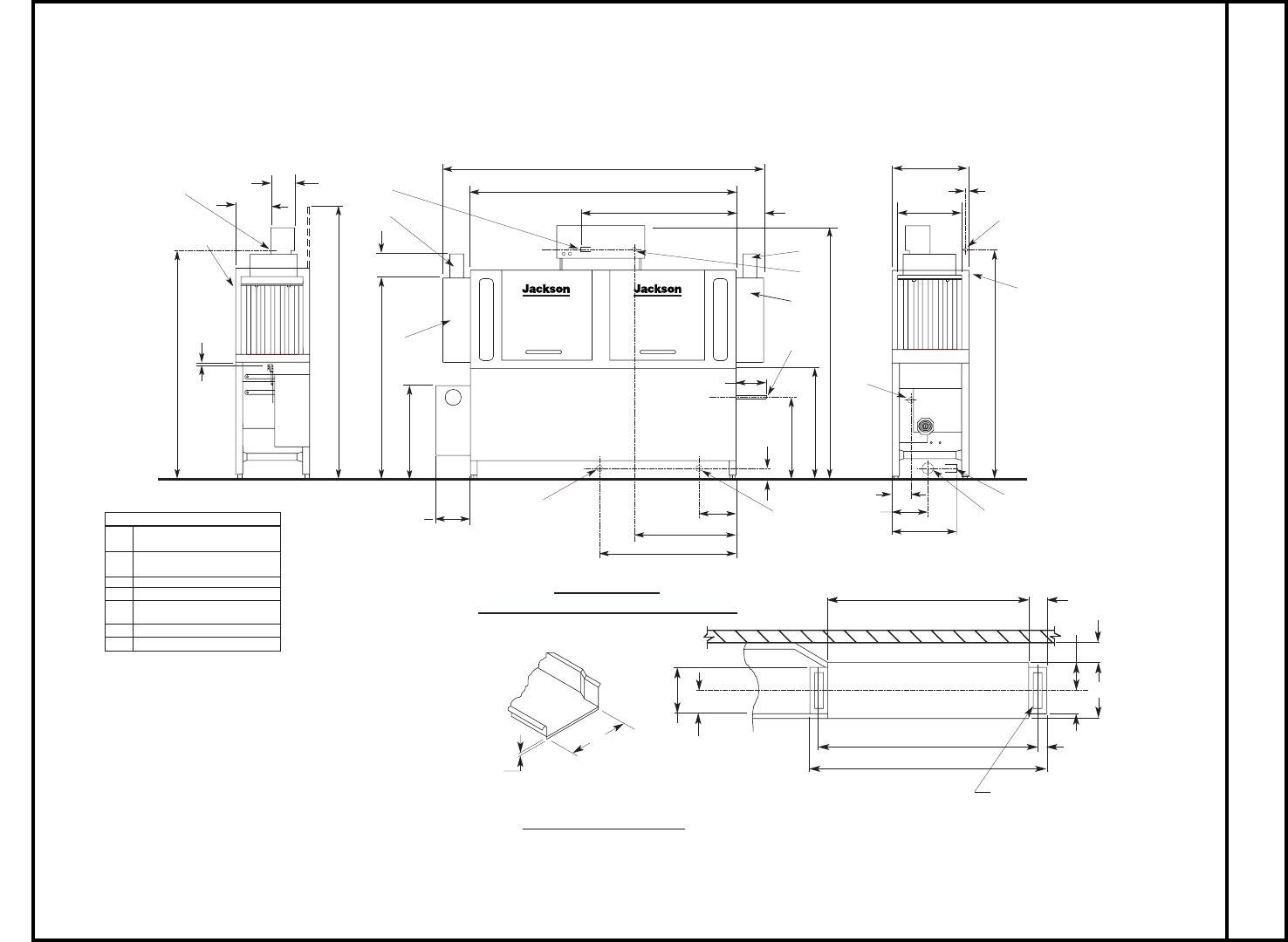 Jackson

Jackson