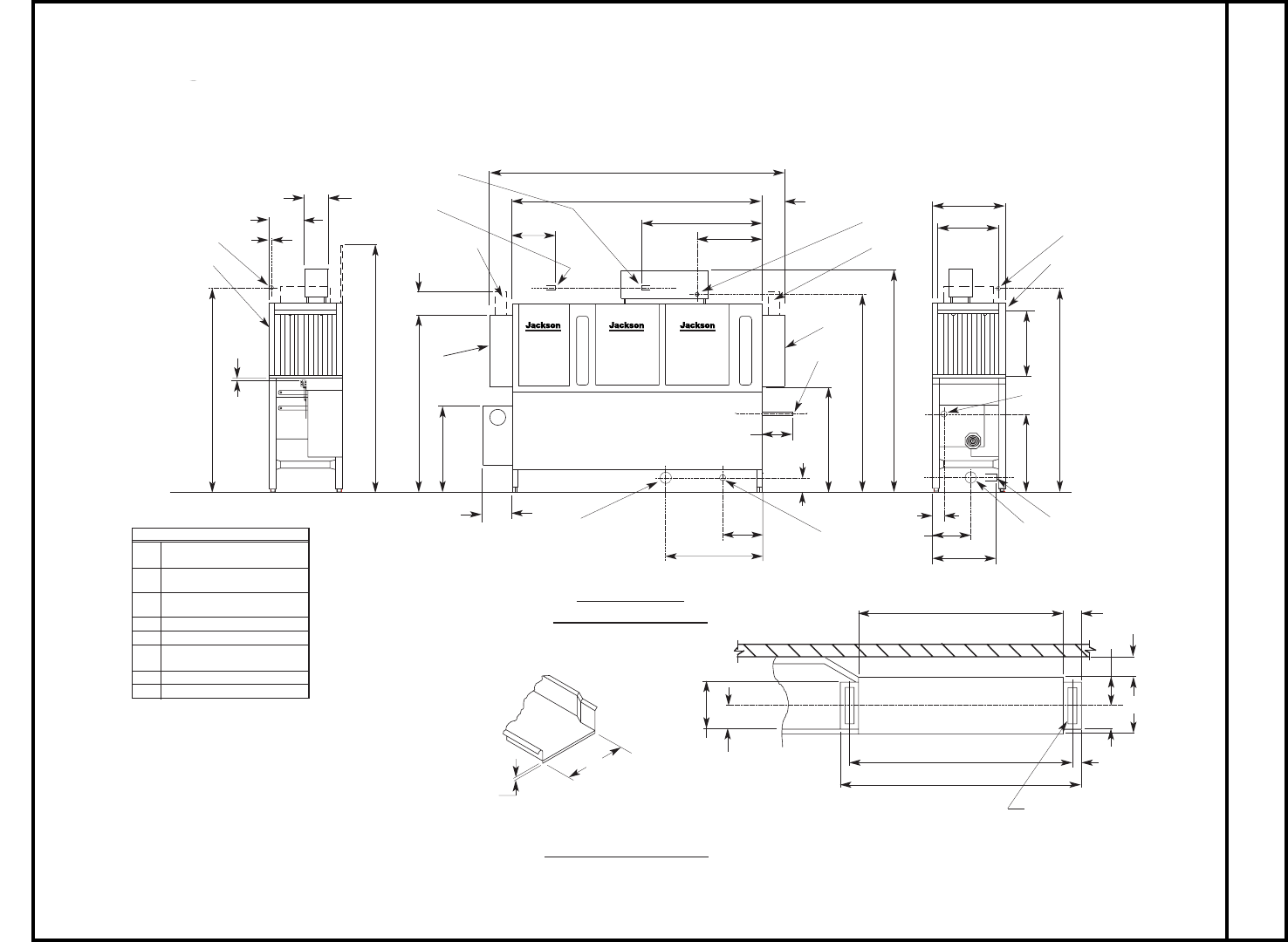 Jackson

Jackson

Jackson