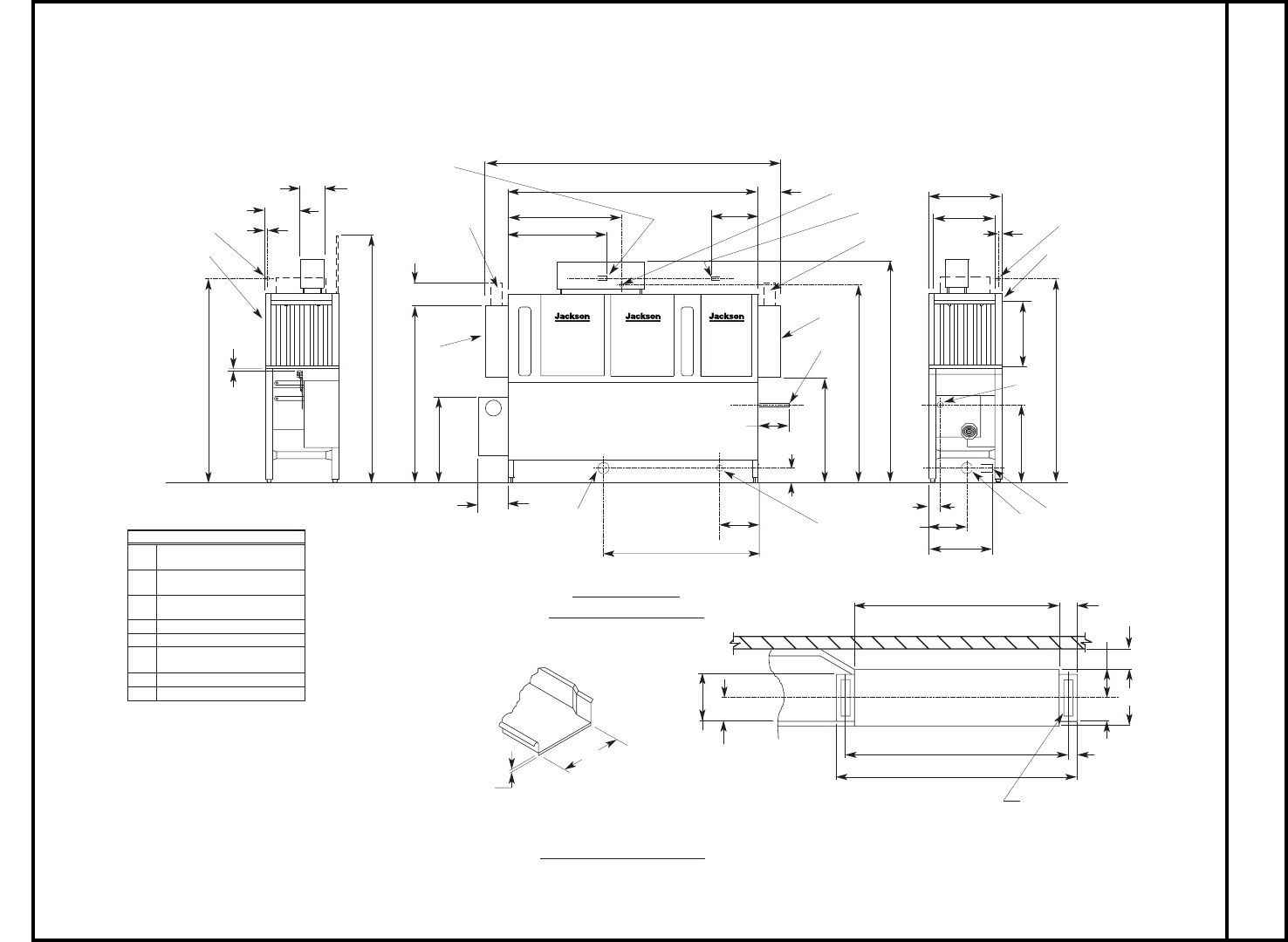 Jackson
Jackson
Jackson