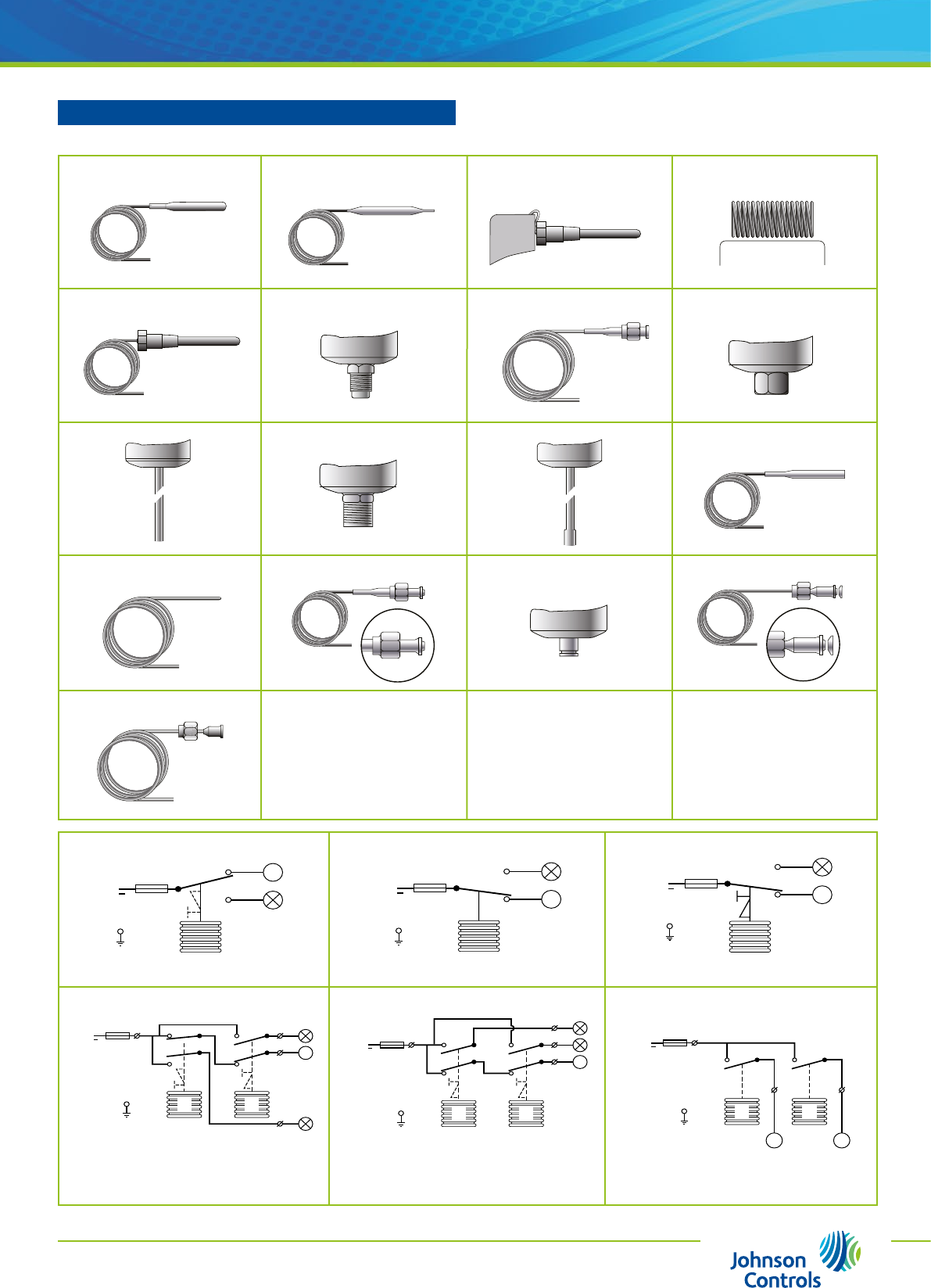 Johnson Controls