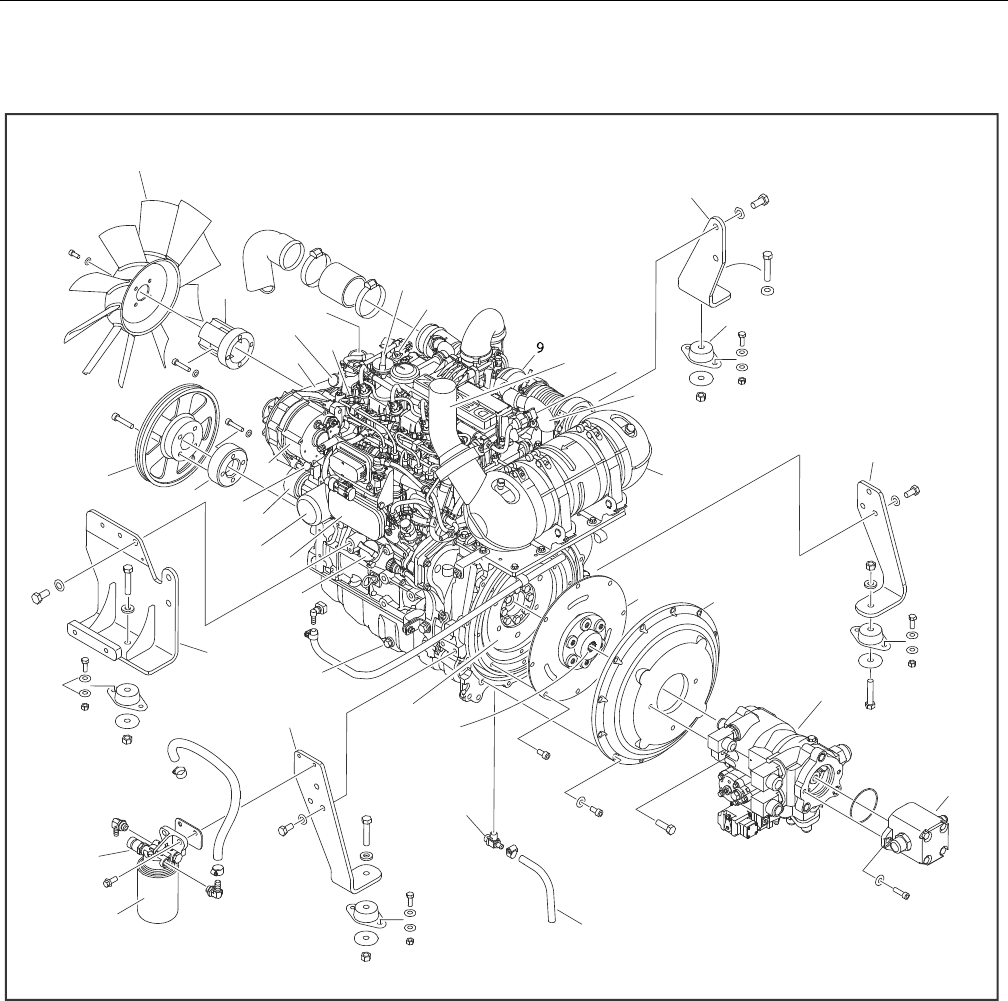 9