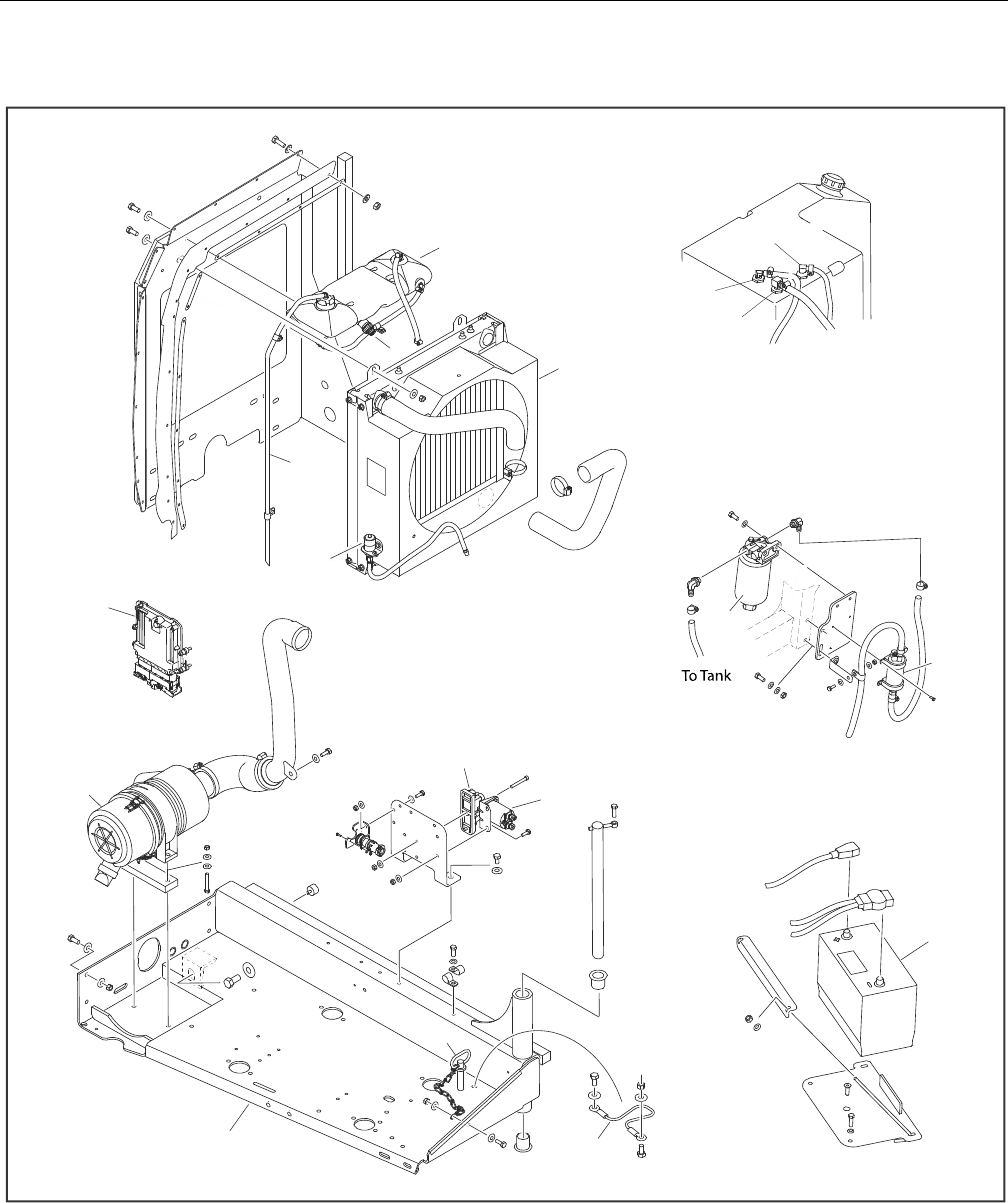 To Tank