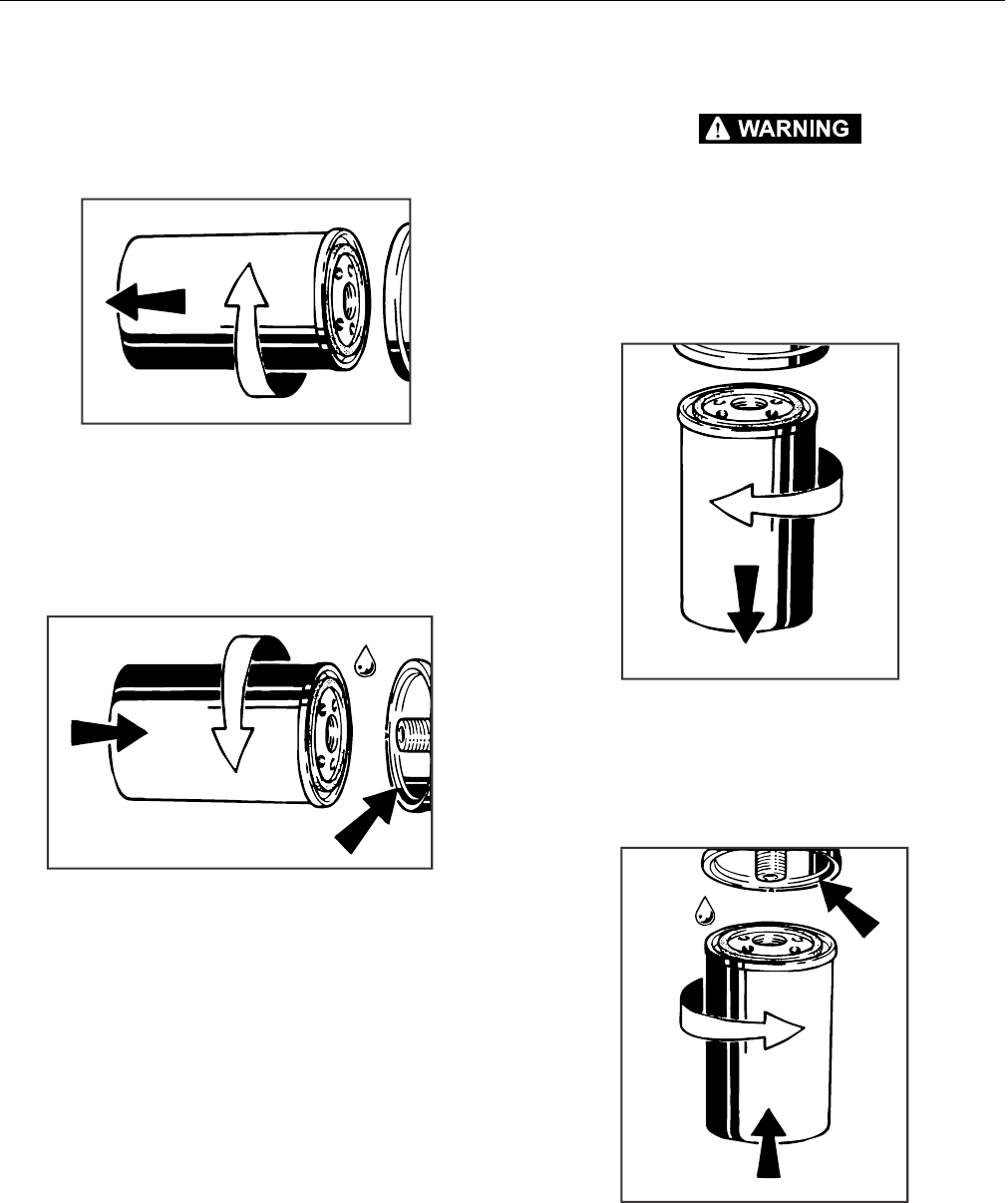 WARNING