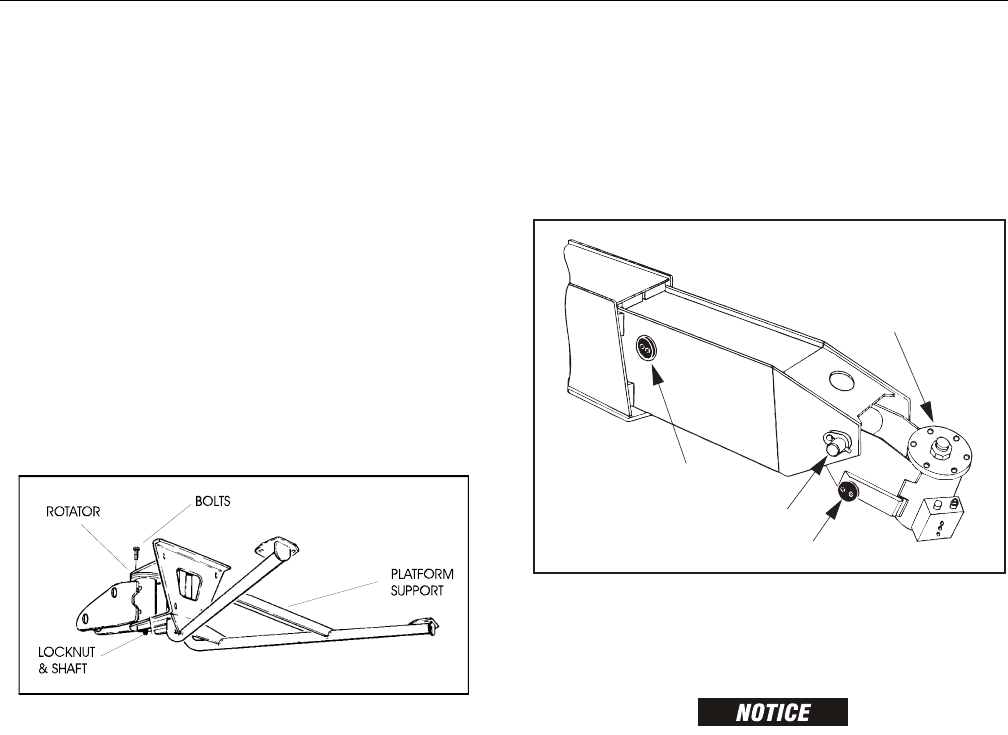 ROTATOR
BOLTS
PLATFORM SUPPORT
LOCKNUT & SHAFT

NOTICE