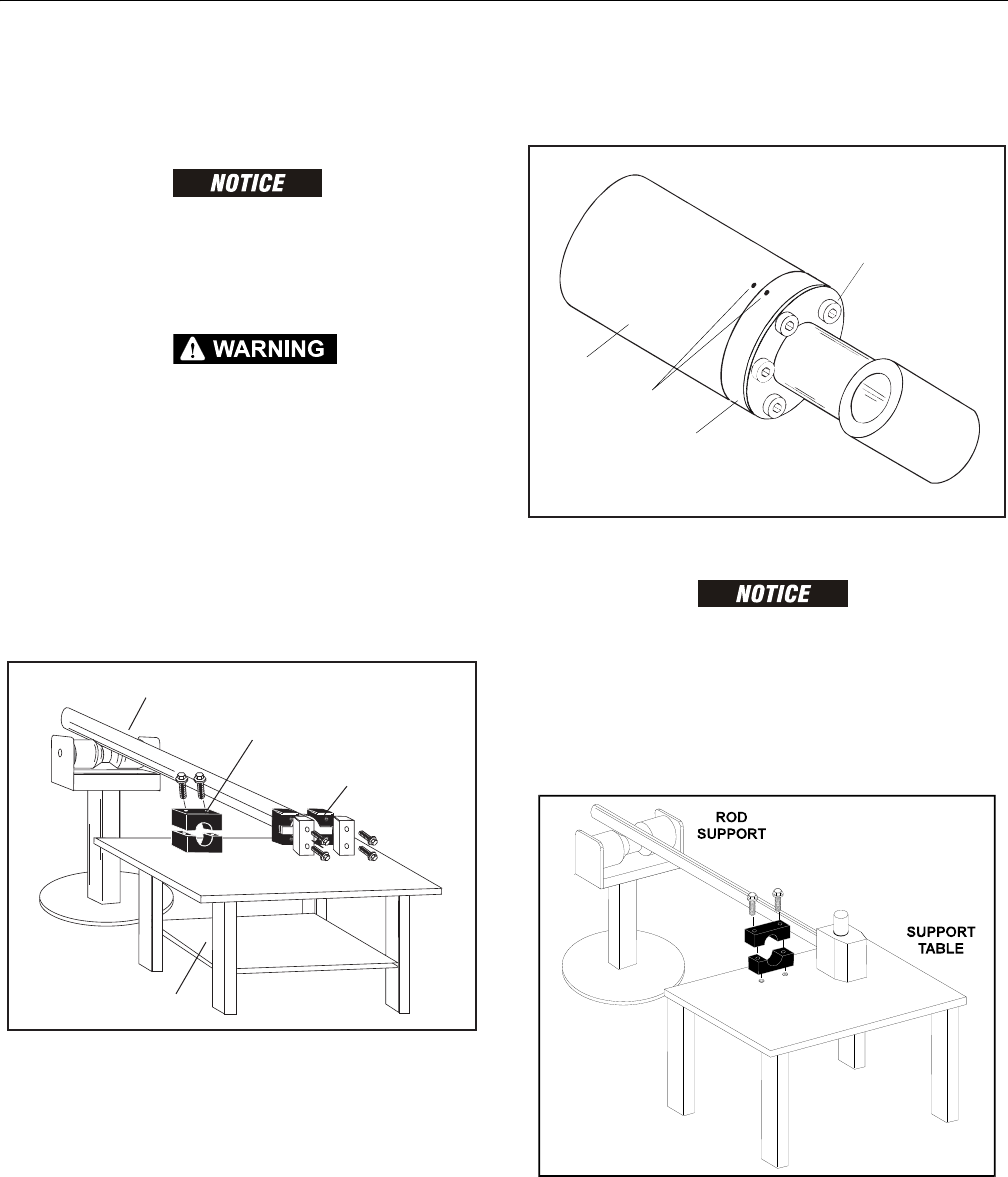 NOTICE

WARNING

NOTICE

ROD SUPPORT

SUPPORT TABLE