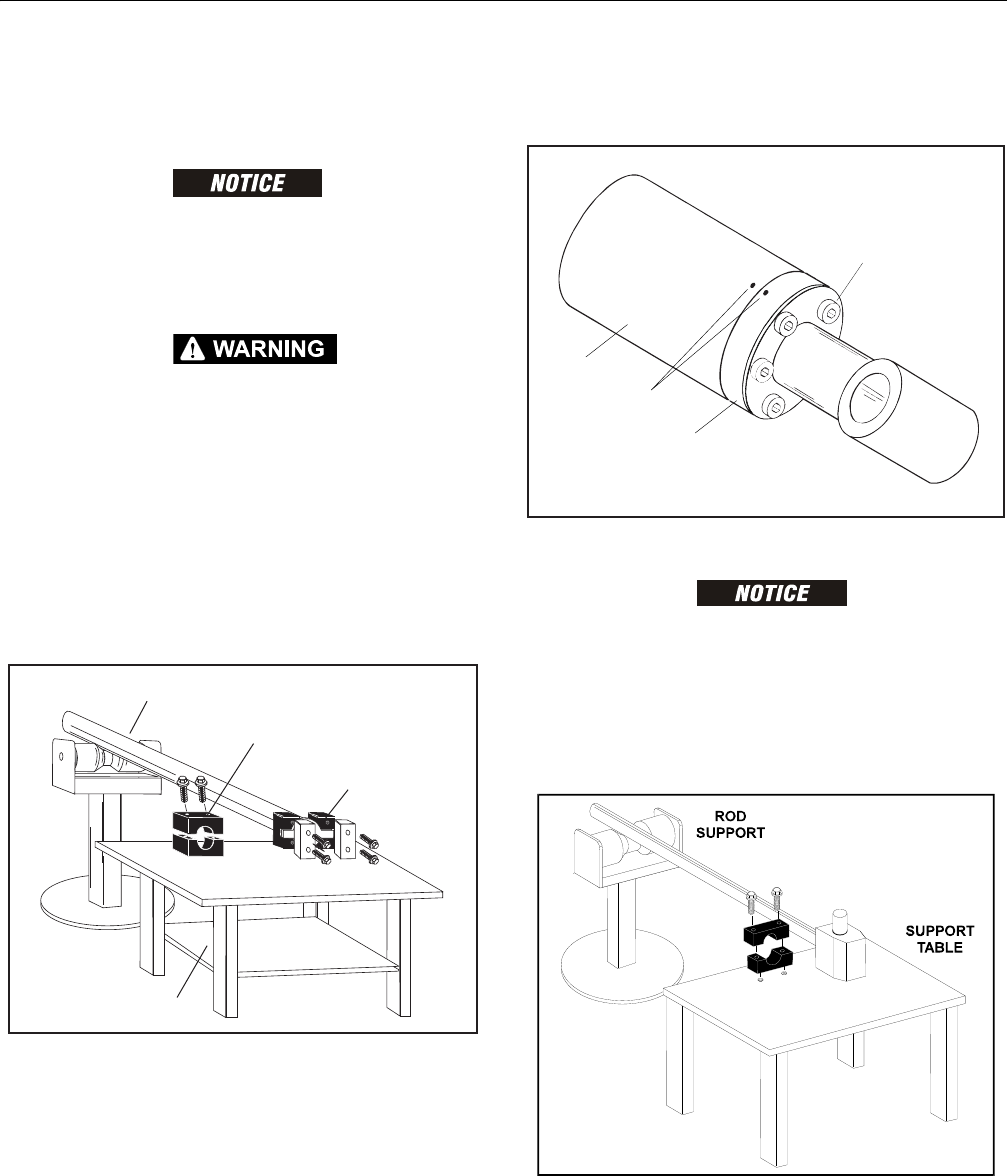 NOTICE

WARNING

NOTICE

ROD SUPPORT

SUPPORT TABLE