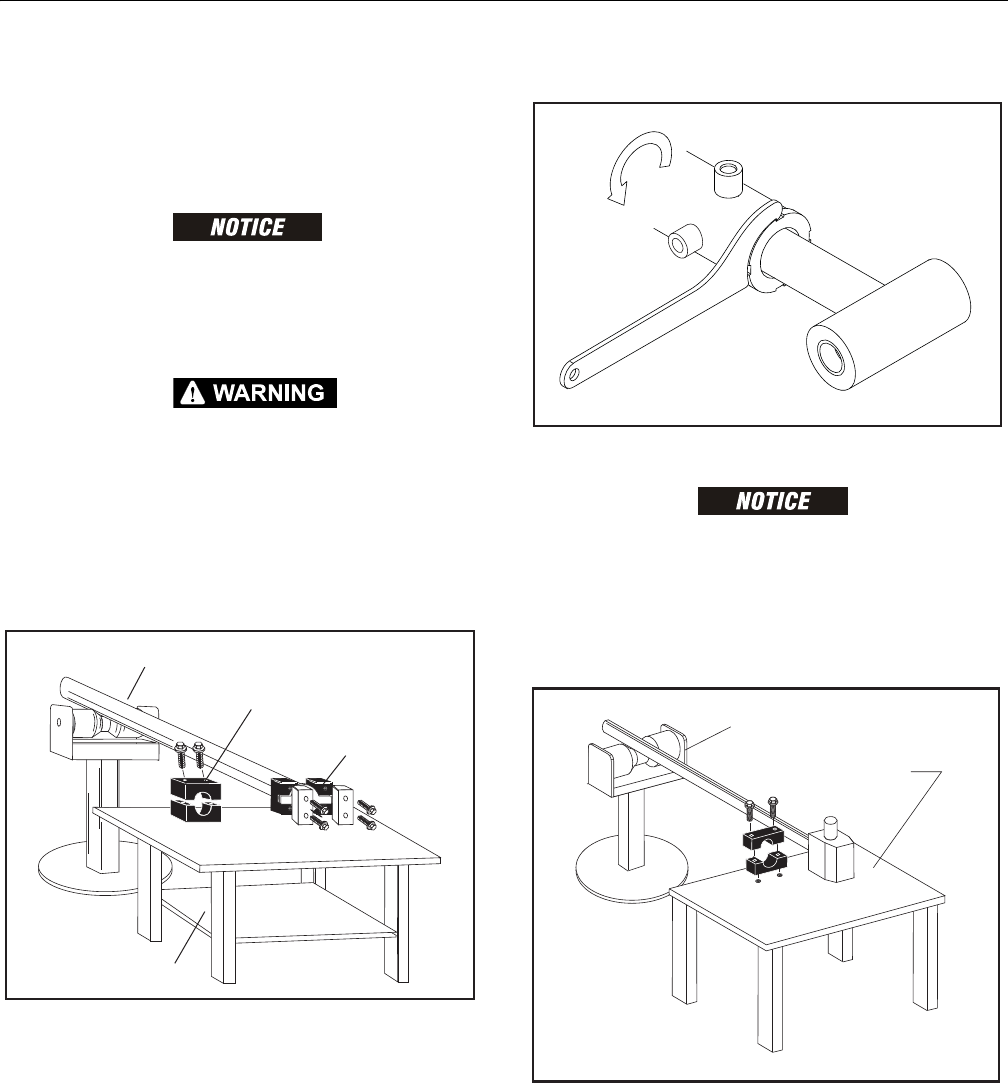 NOTICE

WARNING

NOTICE