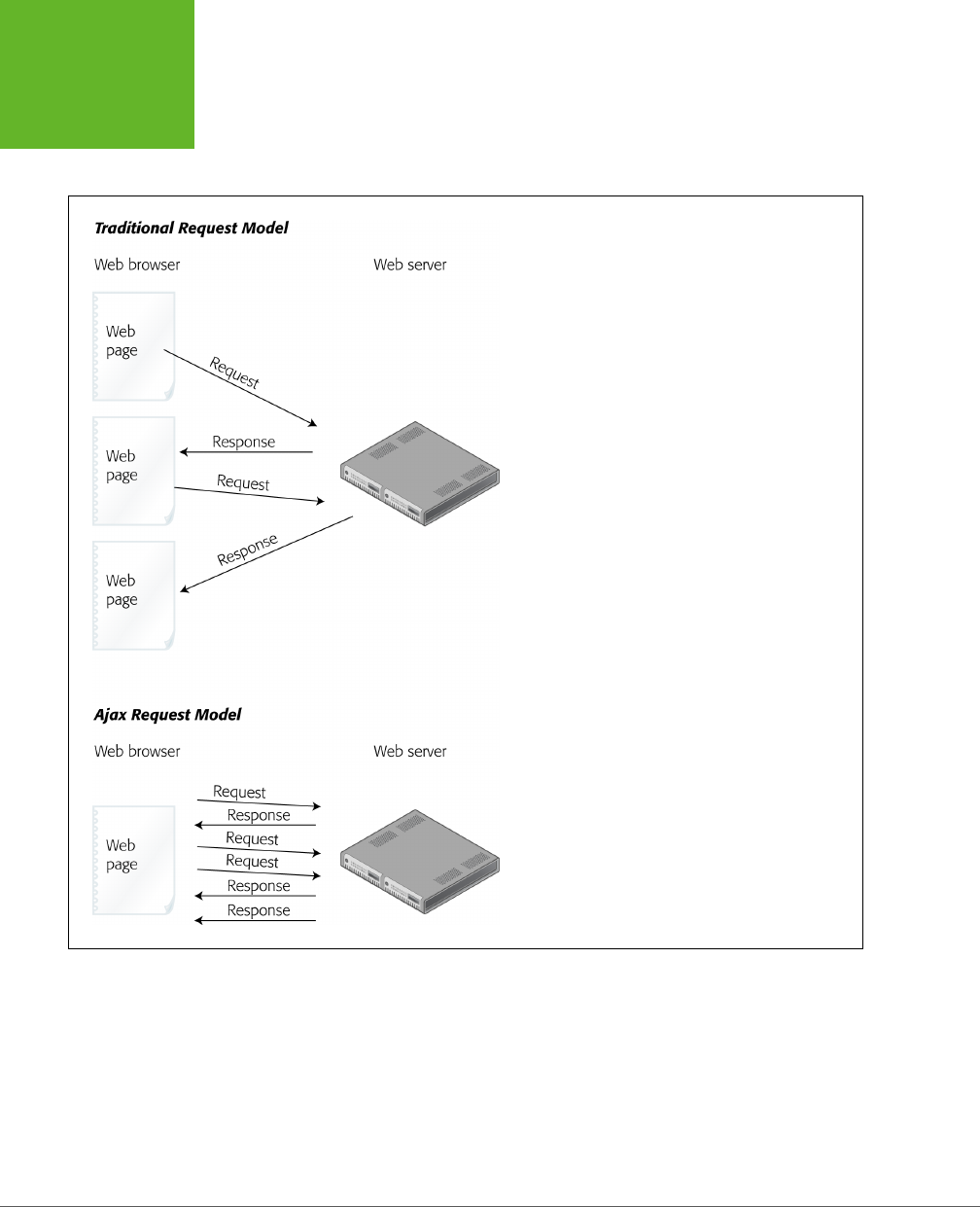 Traditional Request Model

Web browser

Web server

Web page

Request

Web page

Response

Request

Web page

Response

Ajax Request Model

Web browser

Web server

Web page

Request

Response

Request

Request

Response

Response