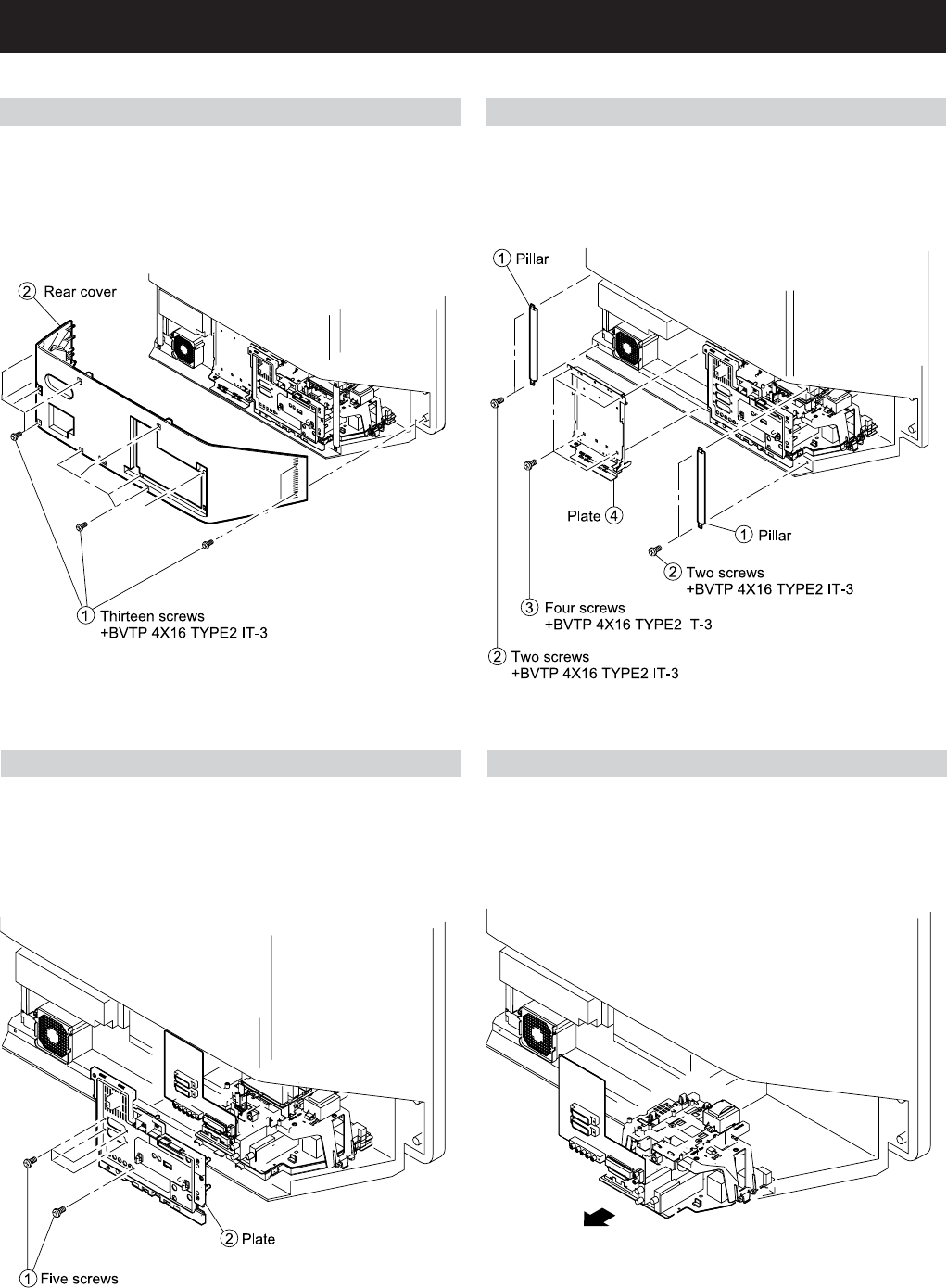 ② Rear cover

① Thirteen screws
+BVTP 4X16 TYPE2 IT-3

① Pillar

Plate ④

① Pillar

② Two screws
+BVTP 4X16 TYPE2 IT-3

③ Four screws
+BVTP 4X16 TYPE2 IT-3

② Two screws
+BVTP 4X16 TYPE2 IT-3

② Plate

① Five screws