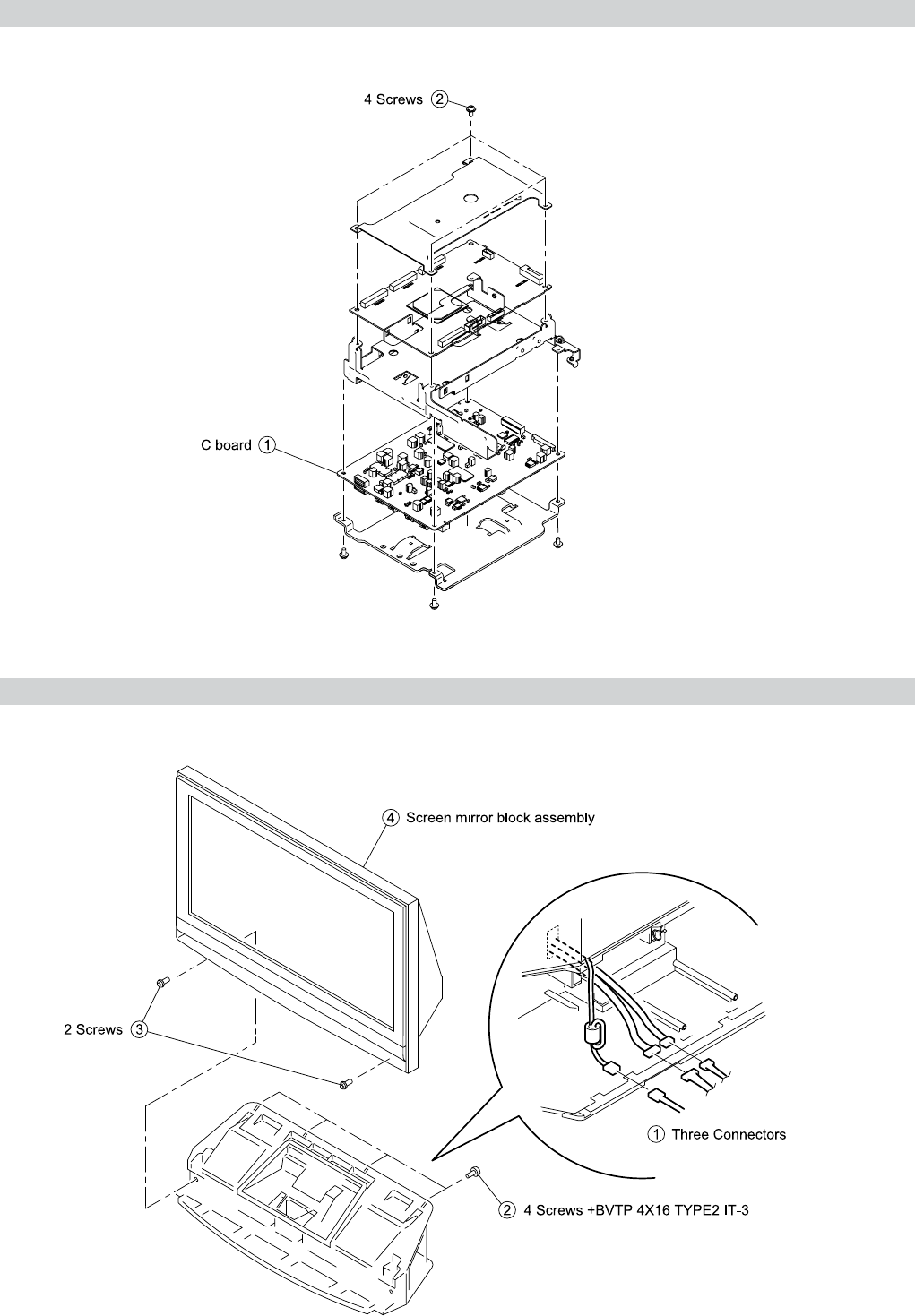 4 Screws ②

C board ①

④ Screen mirror block assembly

2 Screws ③

① Three Connectors

② 4 Screws +BVTP 4X16 TYPE2 IT-3