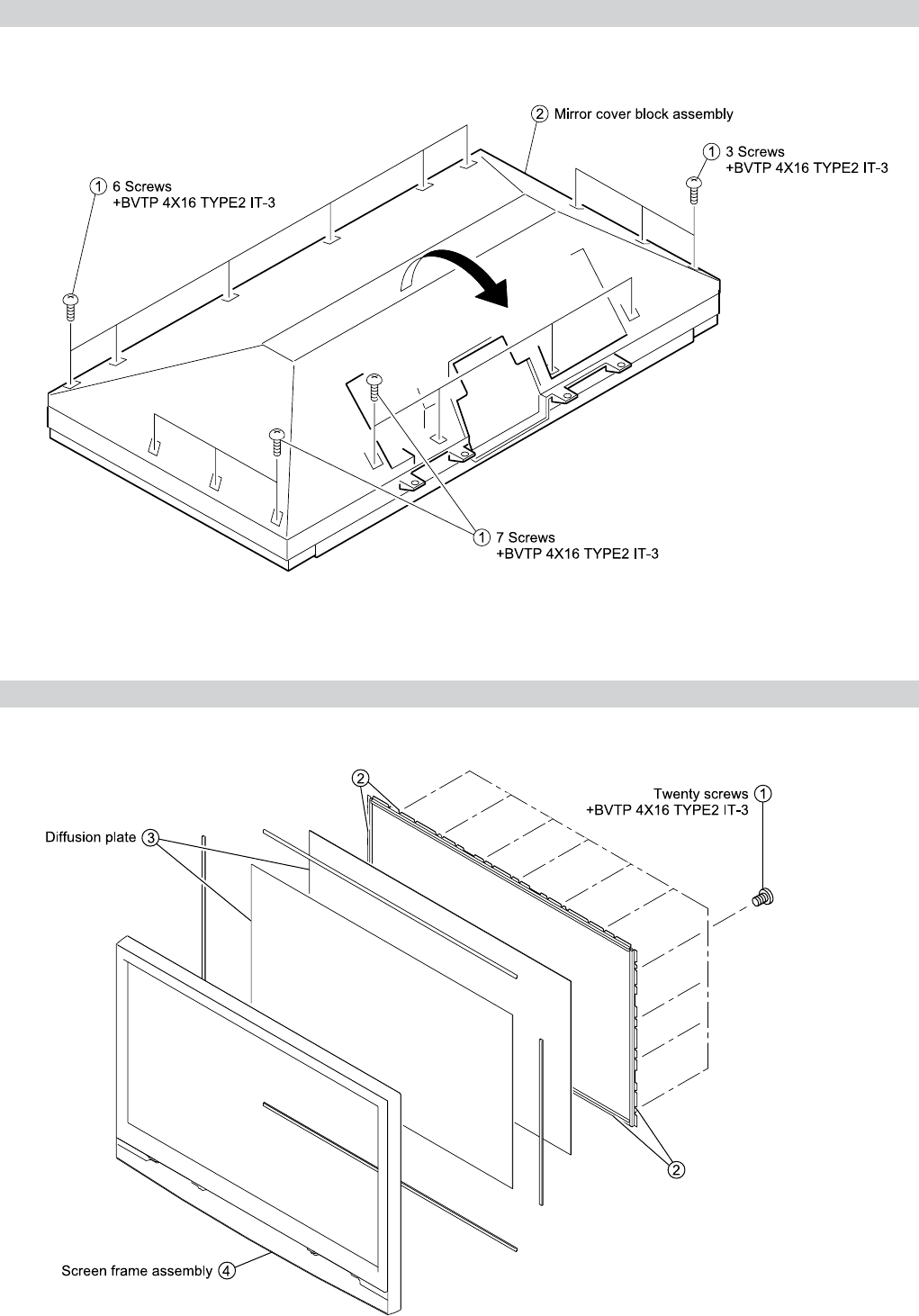 ② Mirror cover block assembly

① 3 Screws
+BVTP 4X16 TYPE2 IT-3

① 6 Screws
+BVTP 4X16 TYPE2 IT-3

① 7 Screws
+BVTP 4X16 TYPE2 IT-3

②

Twenty screws ①
+BVTP 4X16 TYPE2 IT-3

Diffusion plate ③

②

Screen frame assembly ④