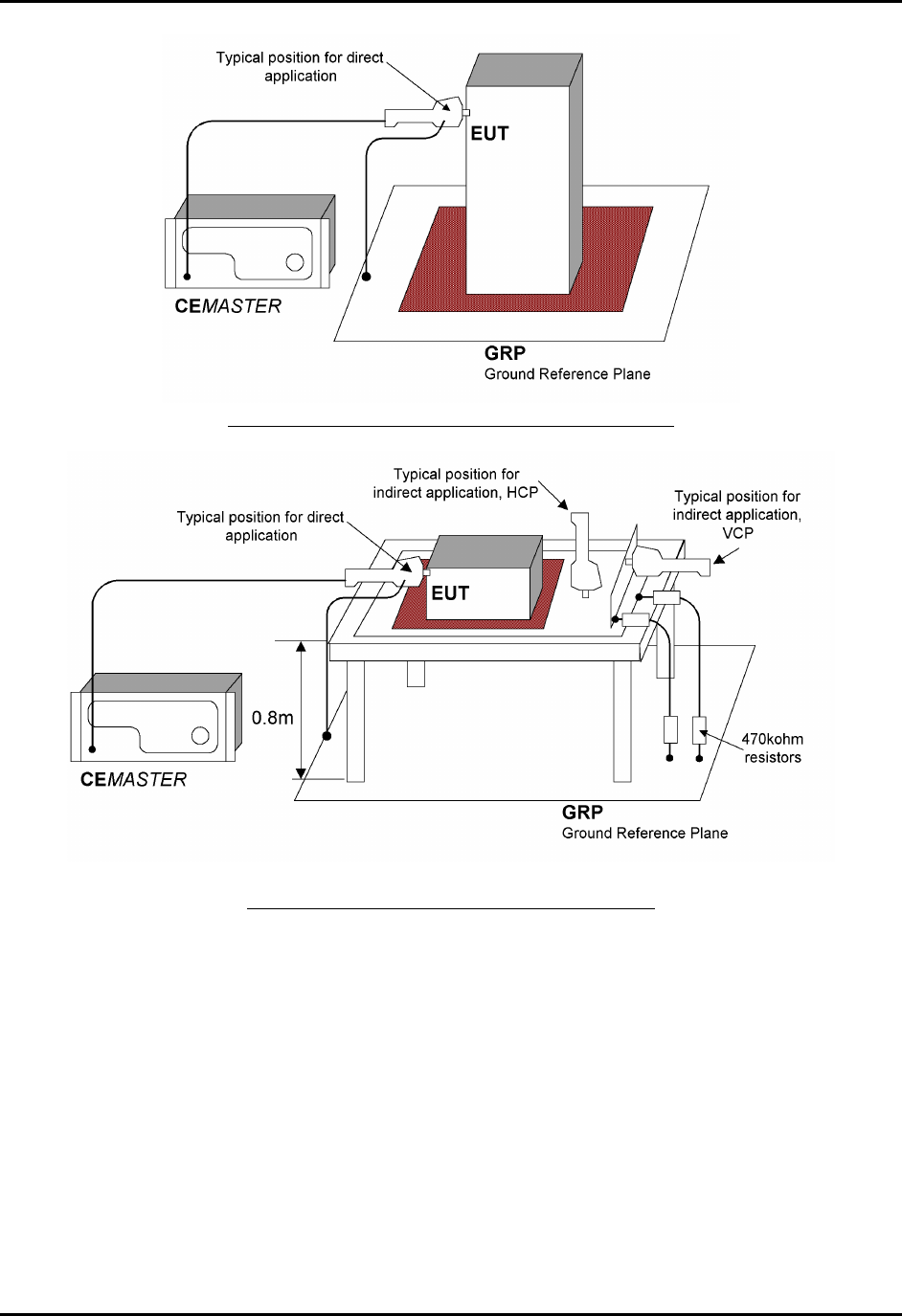 Typical position for direct application

EUT

CEMASTER

GRP
Ground Reference Plane

Typical position for indirect application, HCP

Typical position for direct application

Typical position for indirect application, VCP

EUT

0.8m

CEMASTER

470kohm resistors

GRP
Ground Reference Plane