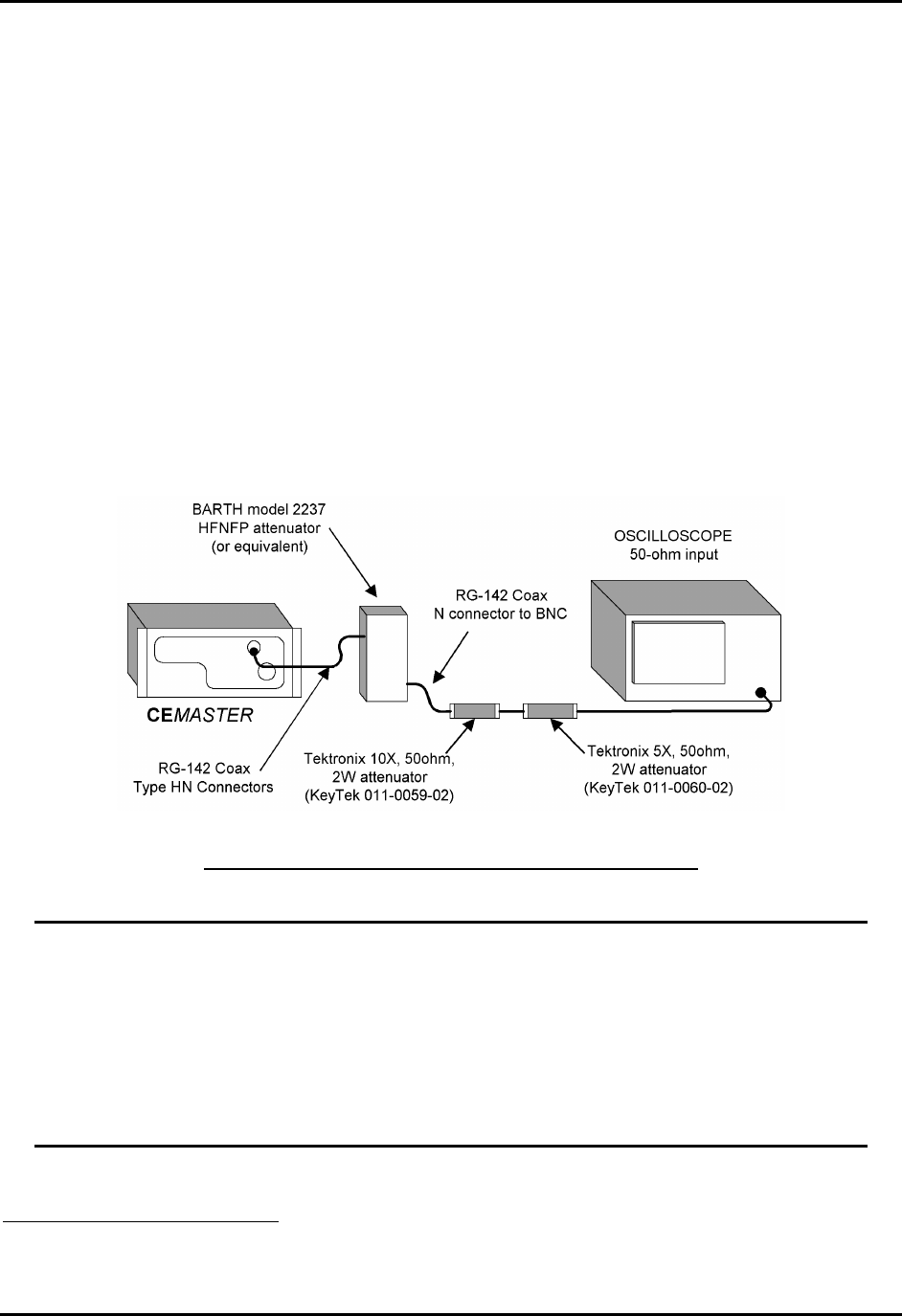 BARTH model 2237
HFNFP attenuator
(or equivalent)

OSCILLOSCOPE
50-ohm input

RG-142 Coax
N connector to BNC

CEMASTER

RG-142 Coax
Type HN Connectors

Tektronix 10X, 50ohm,
2W attenuator
(KeyTek 011-0059-02)

Tektronix 5X, 50ohm,
2W attenuator
(KeyTek 011-0060-02)